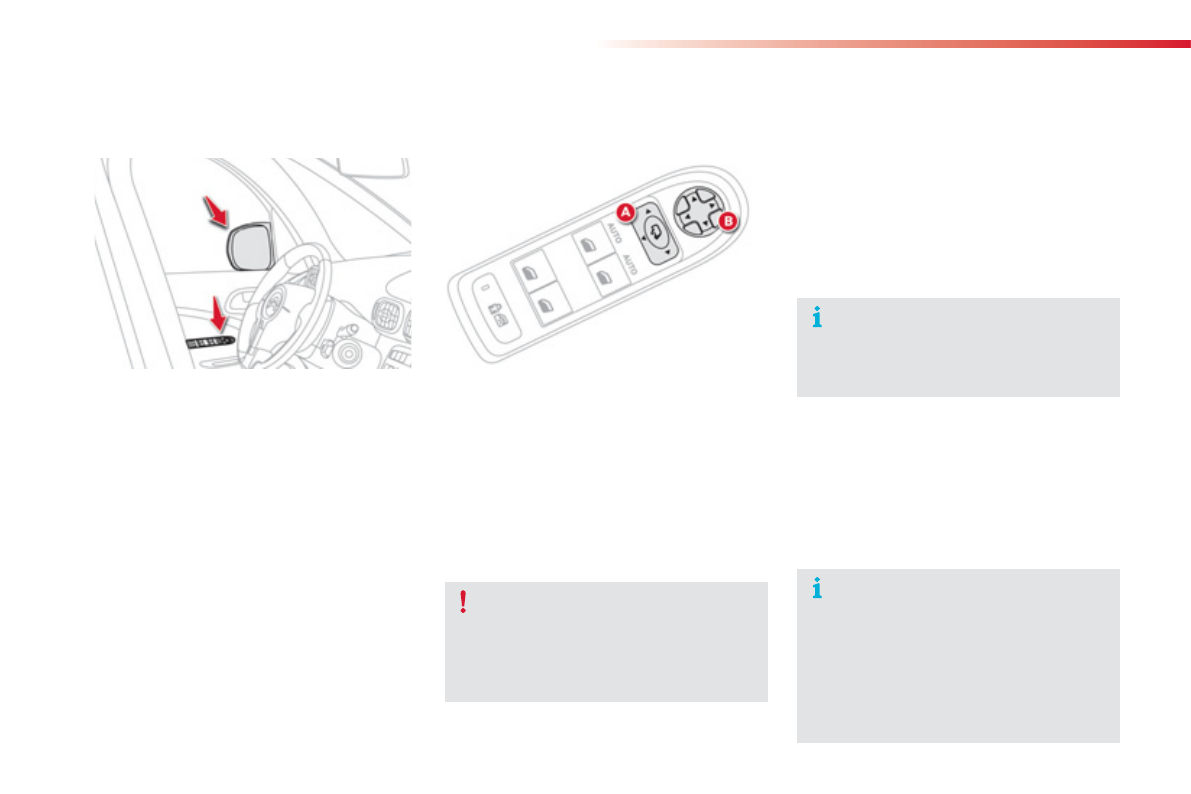 A

B

AUTO

AUTO