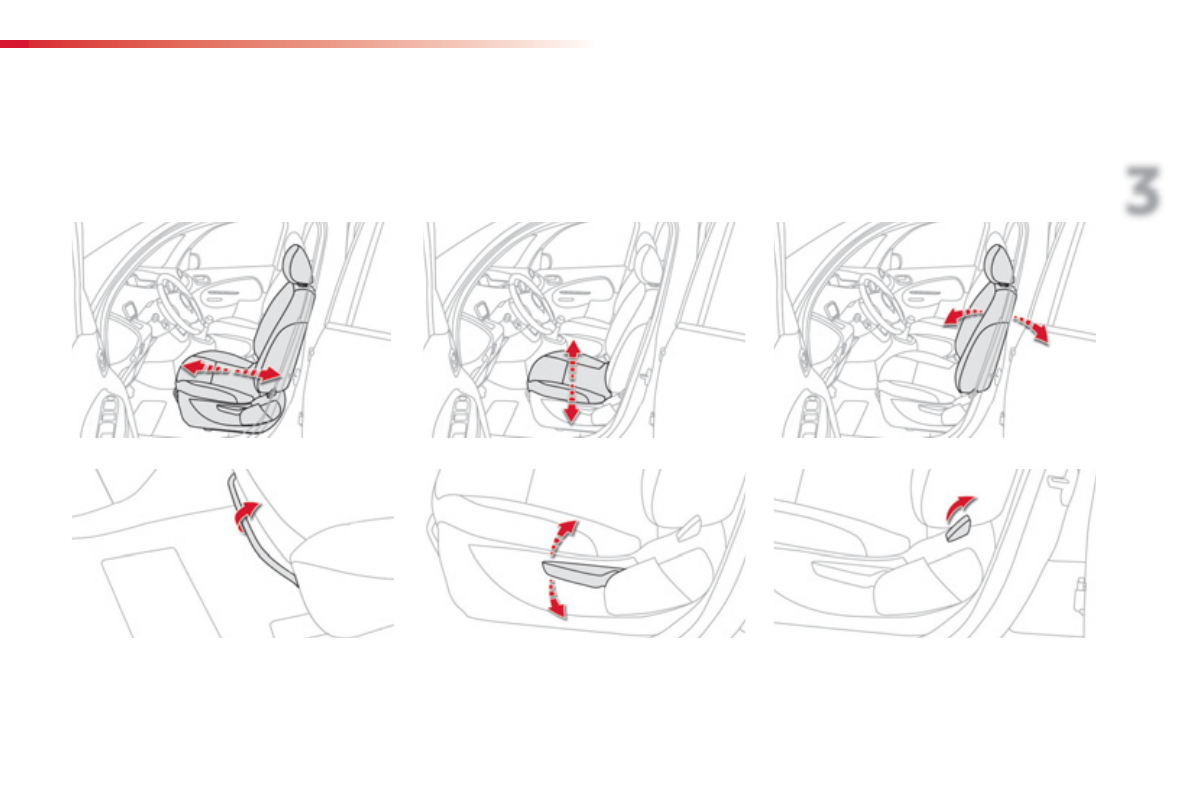 3