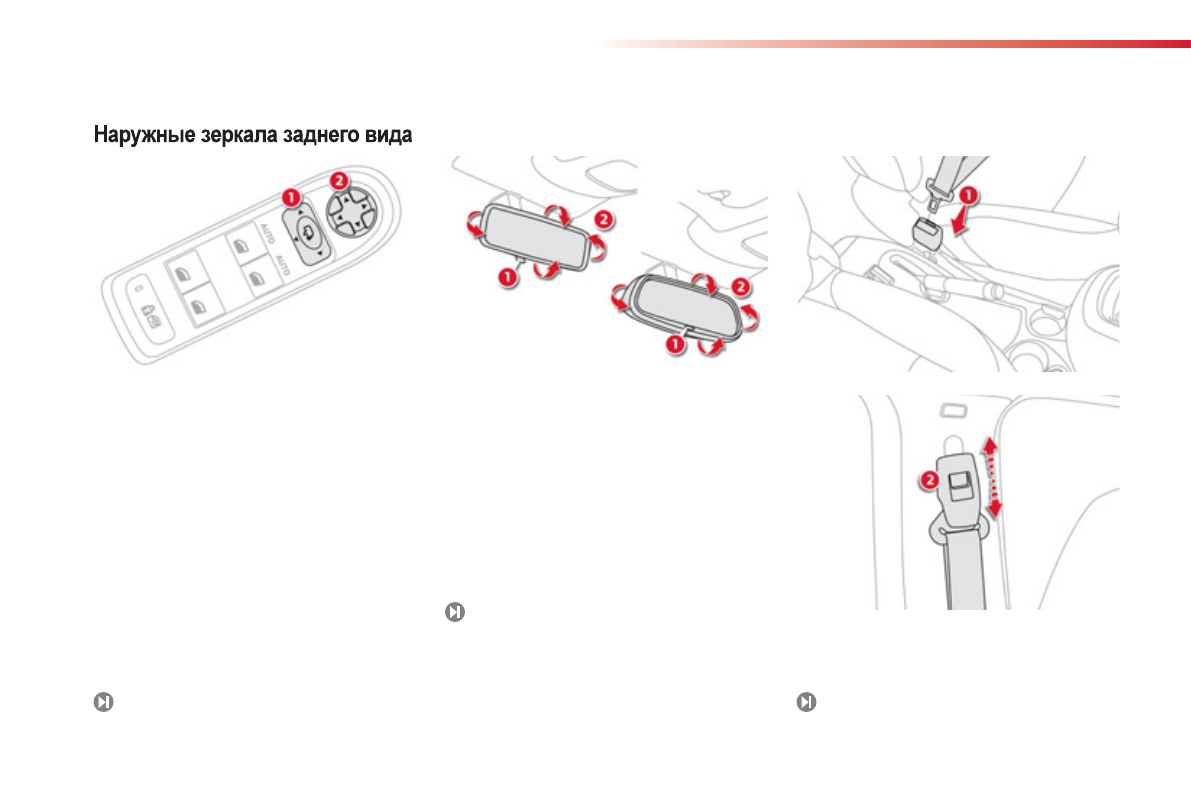 Наружные зеркала заднего вида

1
2
AUTO
AUTO

2
1
2
1

1

2