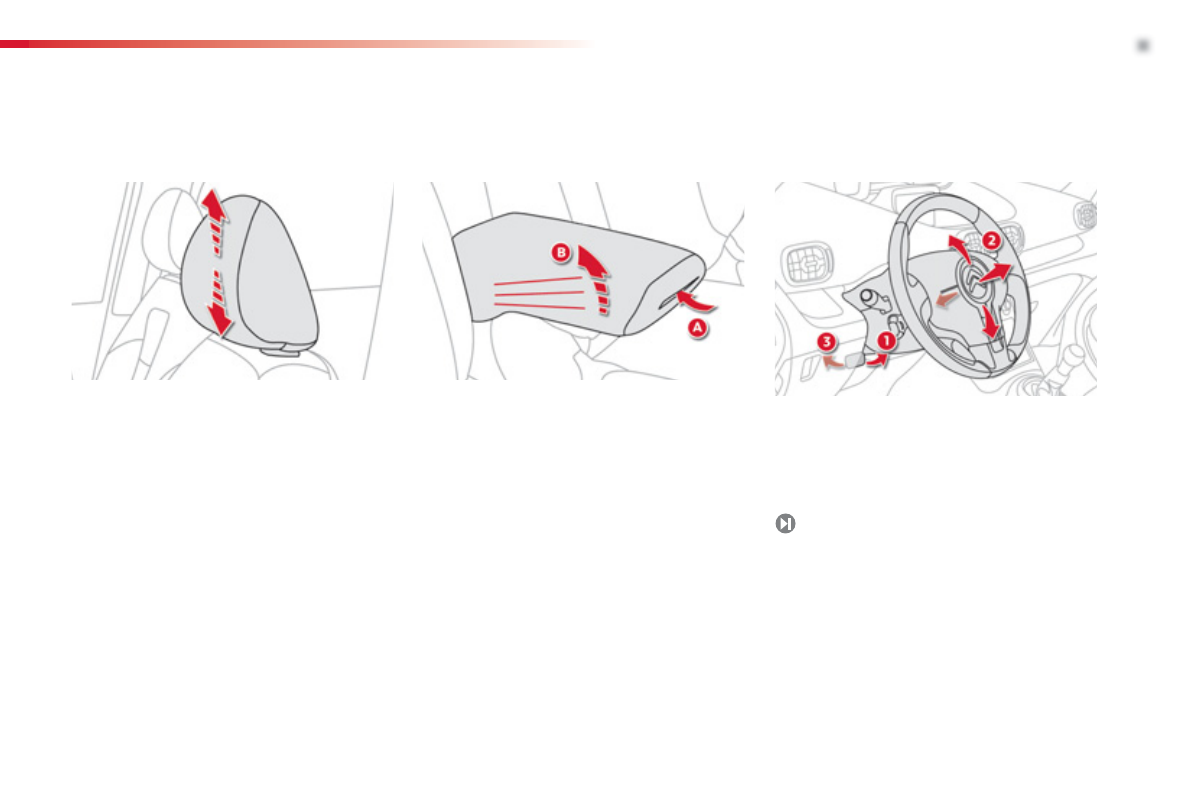 B

A

2

3

1