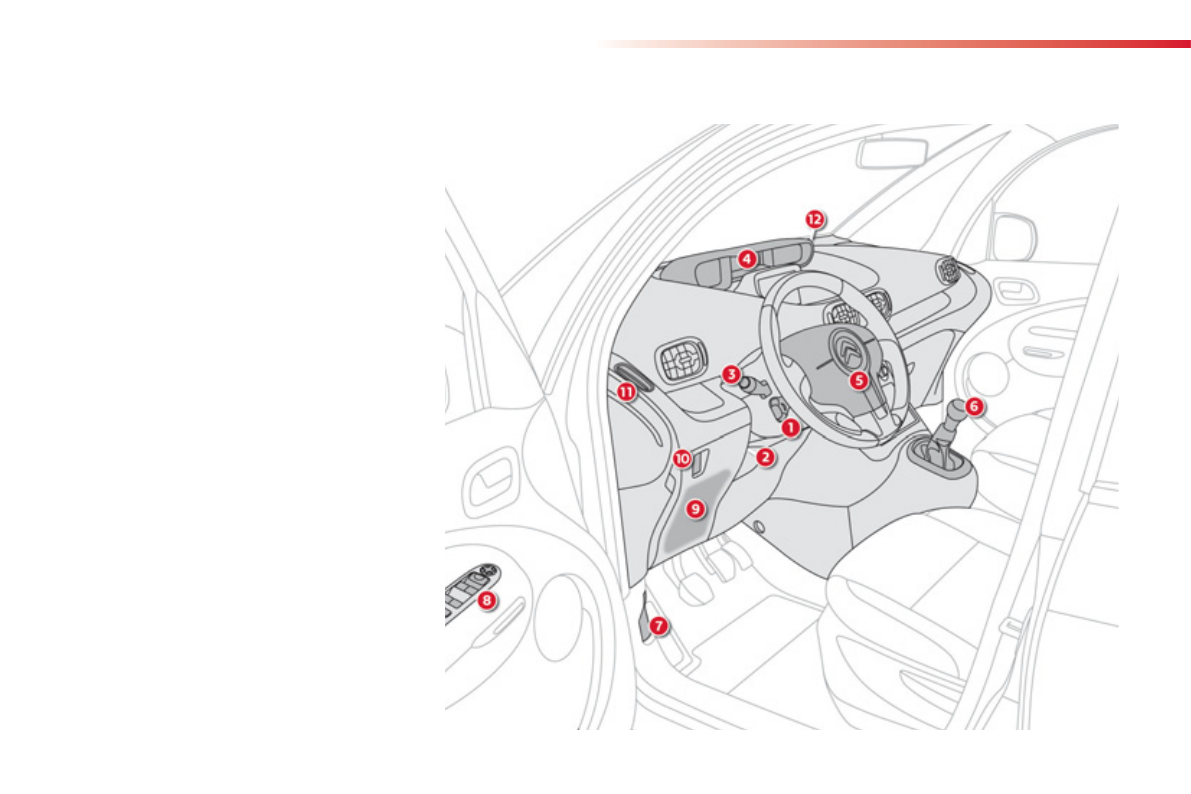 12
4
3
5
11
6
1
10
2
9
8
7