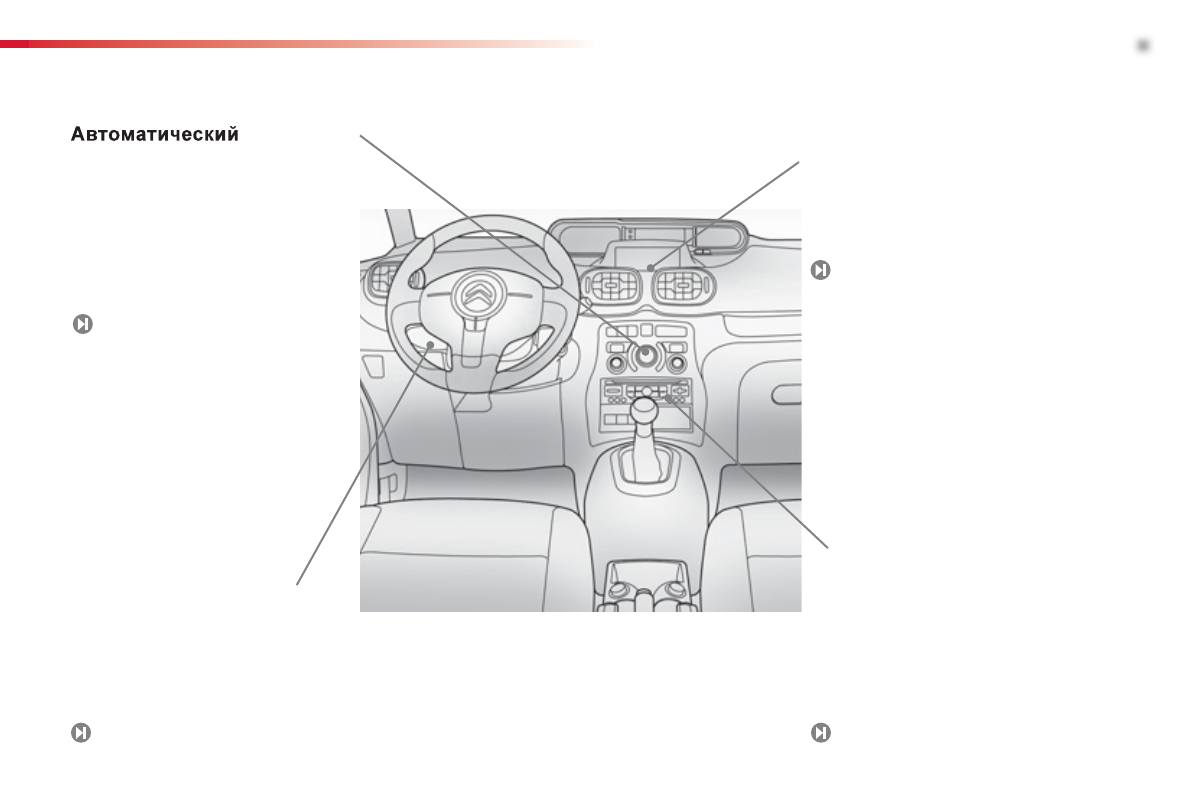 Автоматический