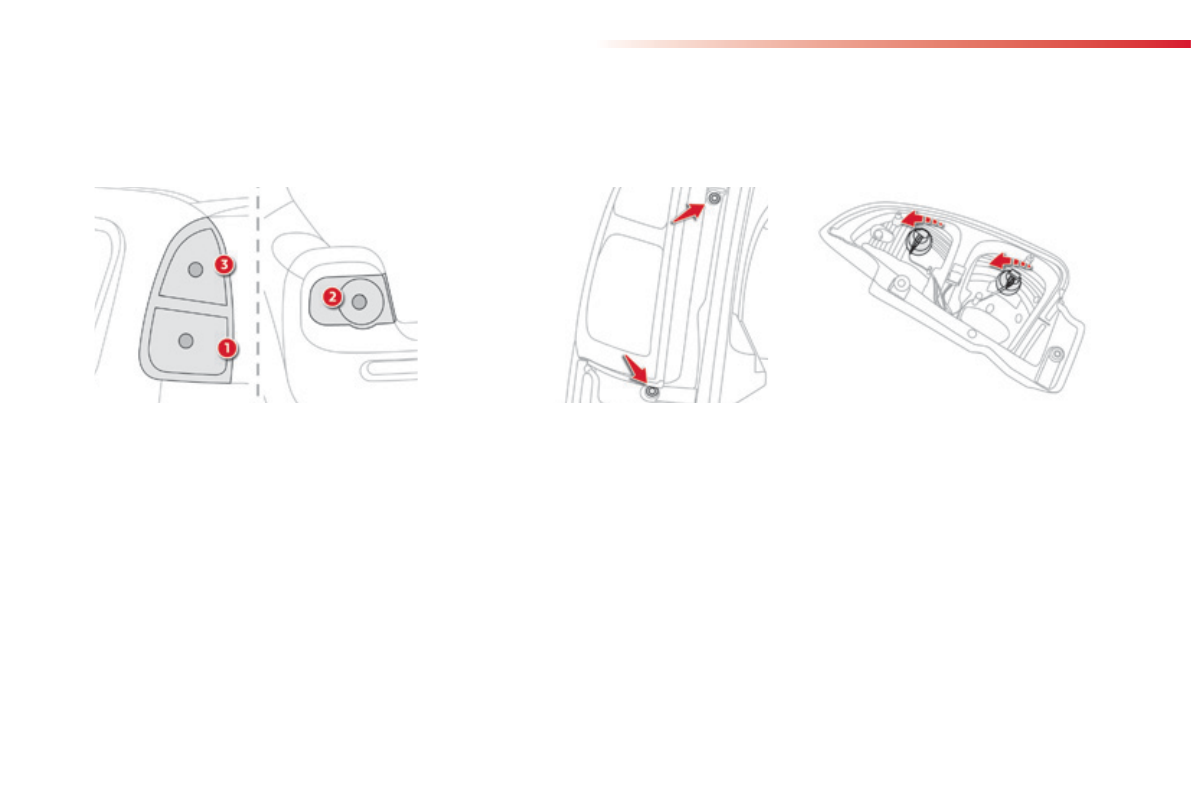 3
1
2