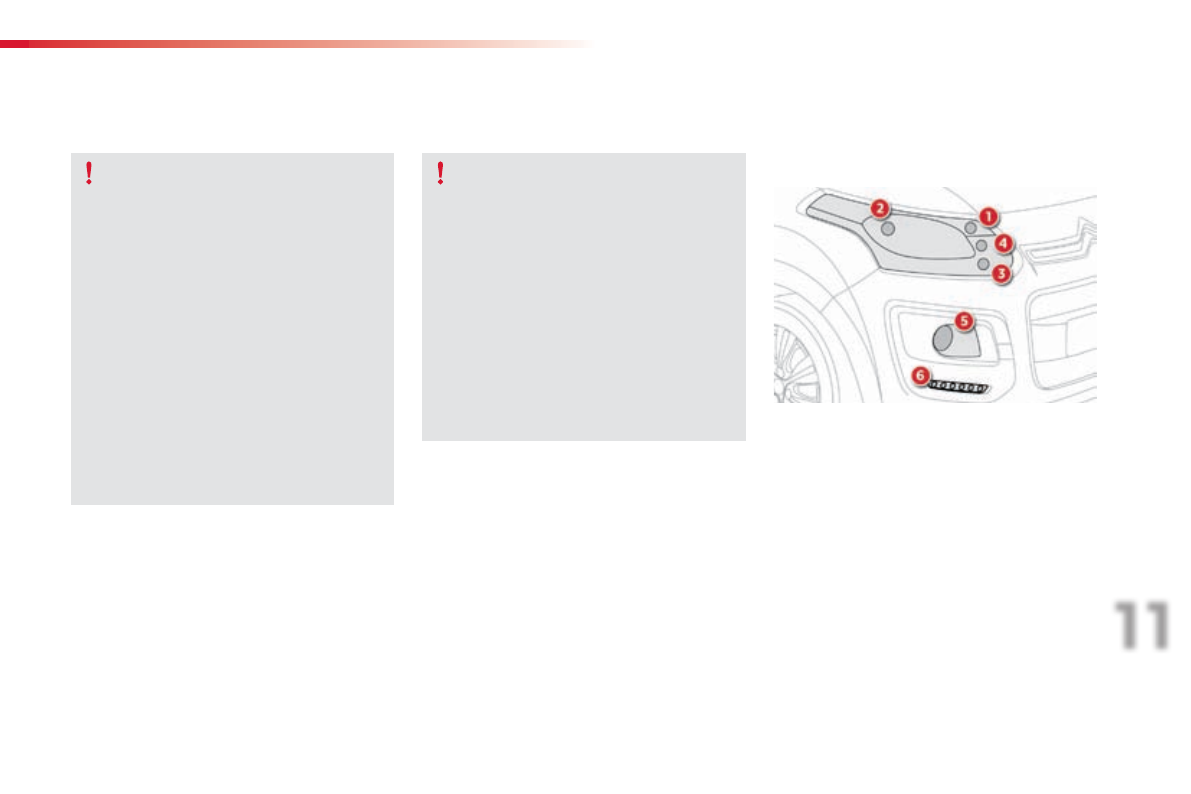 !

!

2
1
4
3
5
6

11