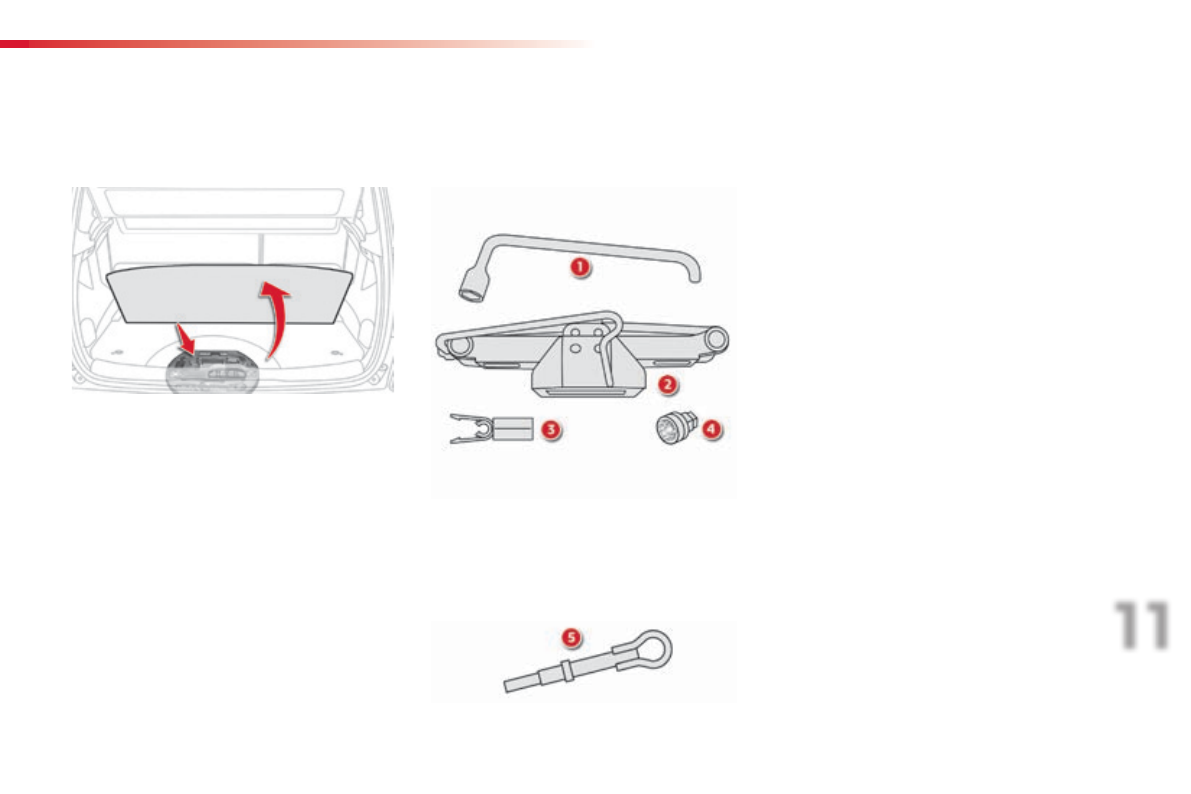 1

2

3

4

5

11