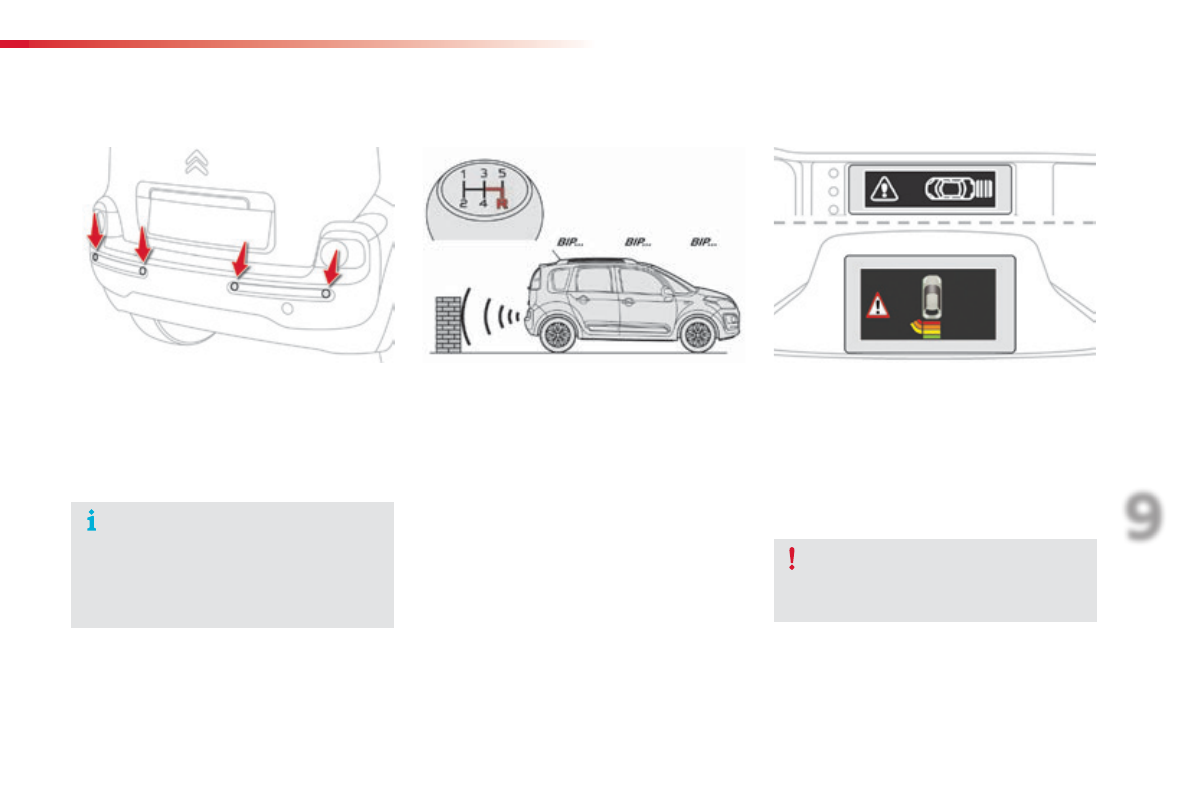 1 3 5
2 4 R

BIP... BIP... BIP...

9