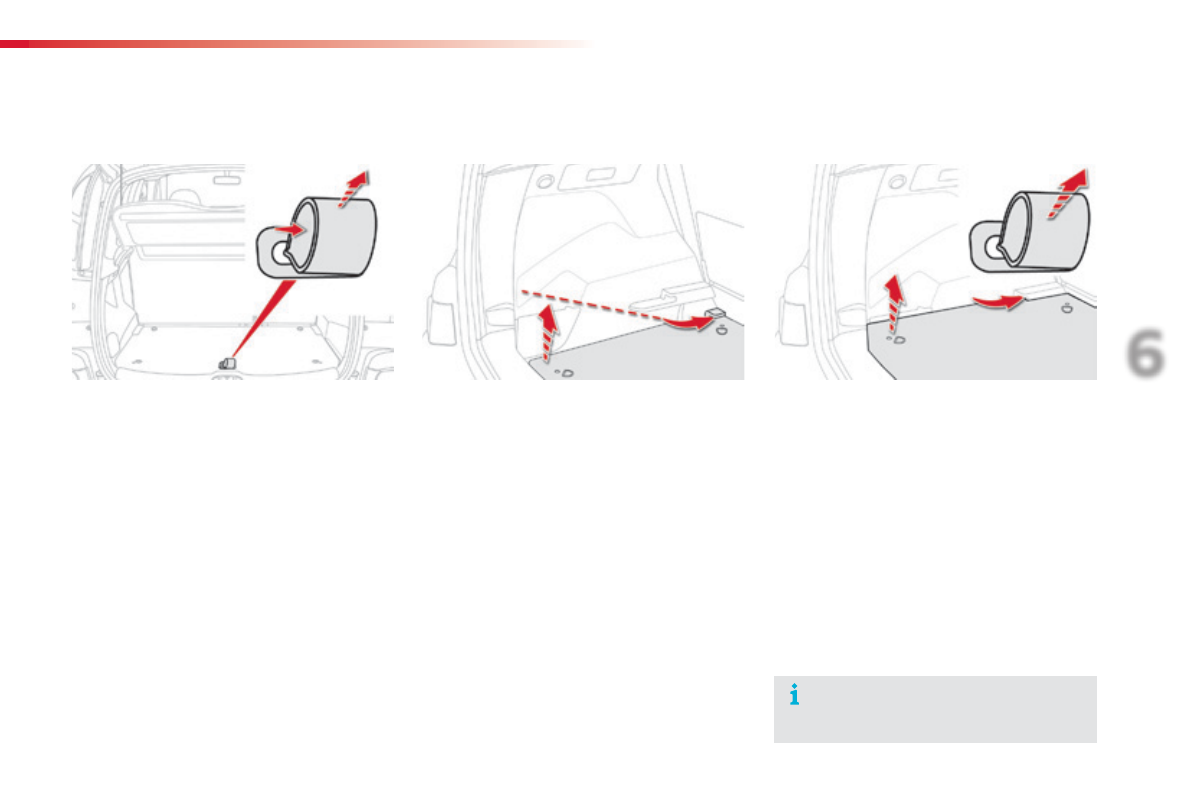 6

i