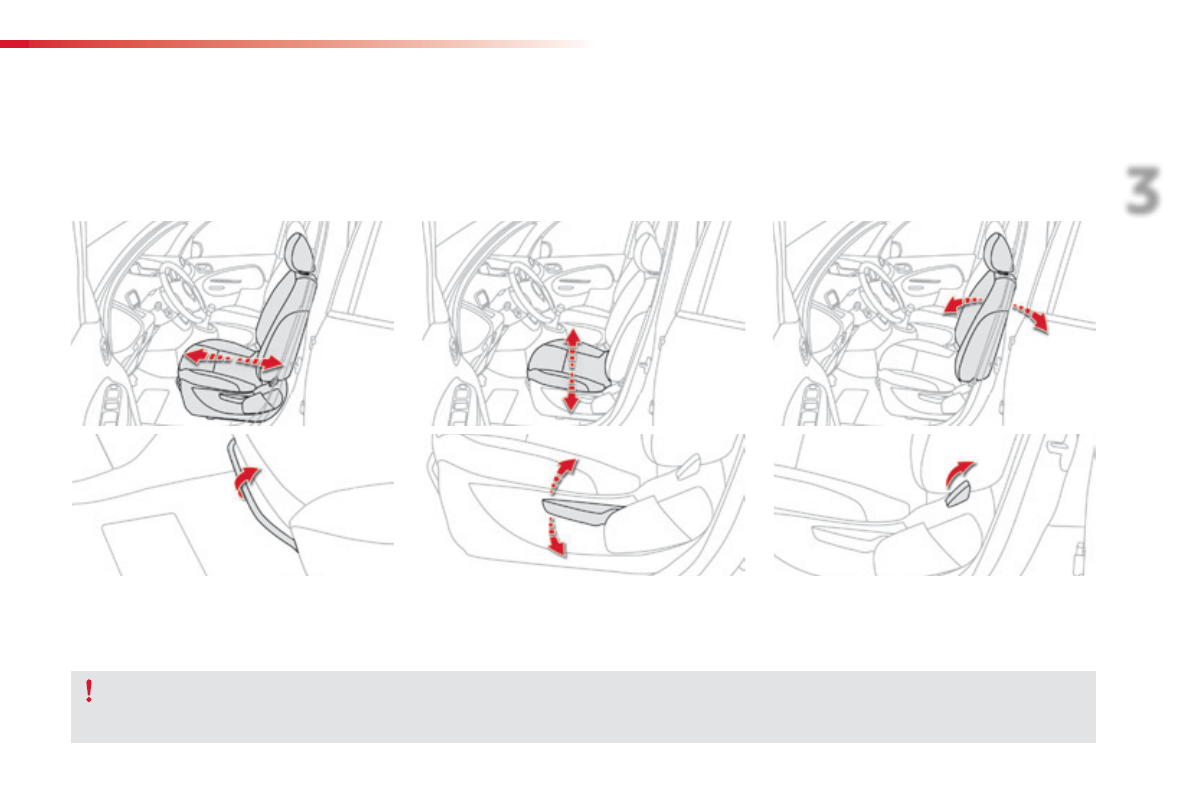 3

!