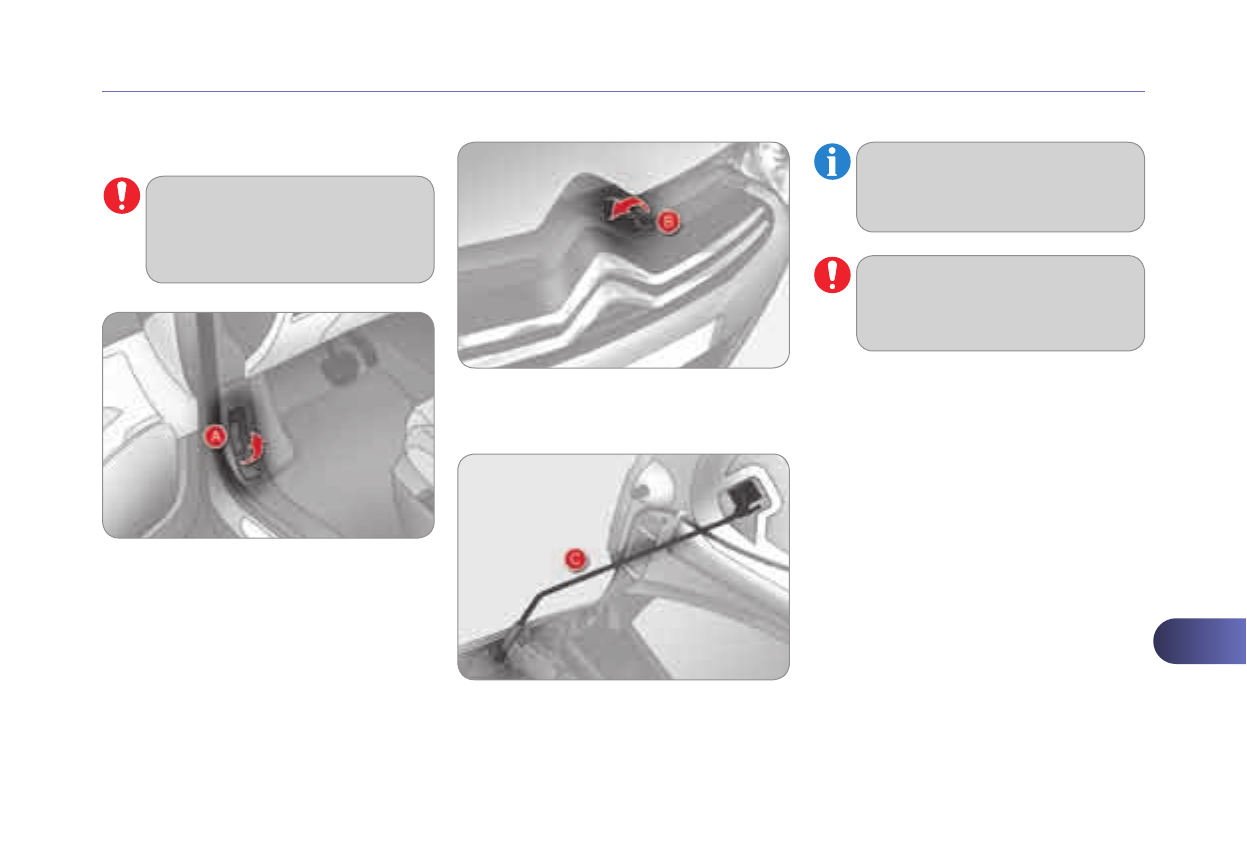 A

B

C