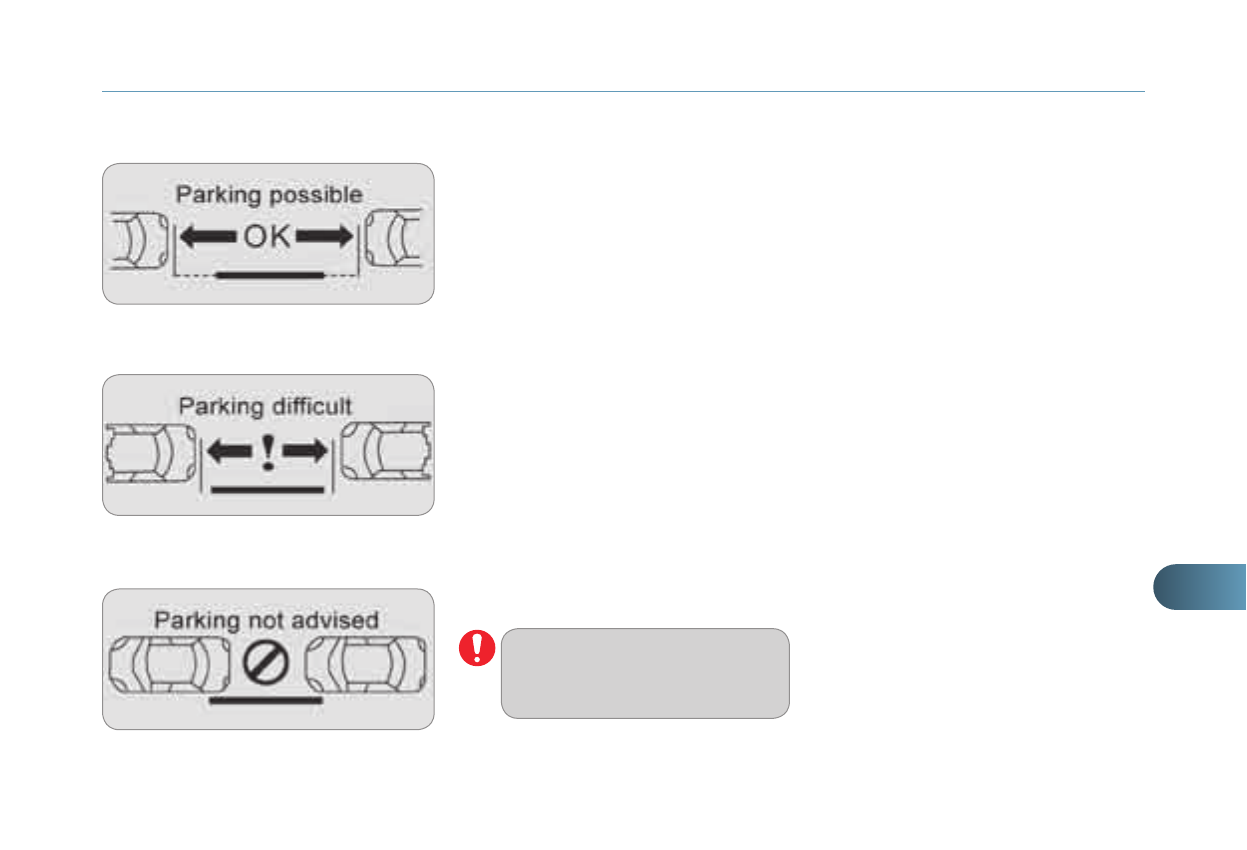 Parking possible

OK

Parking difficult

!

Parking not advised