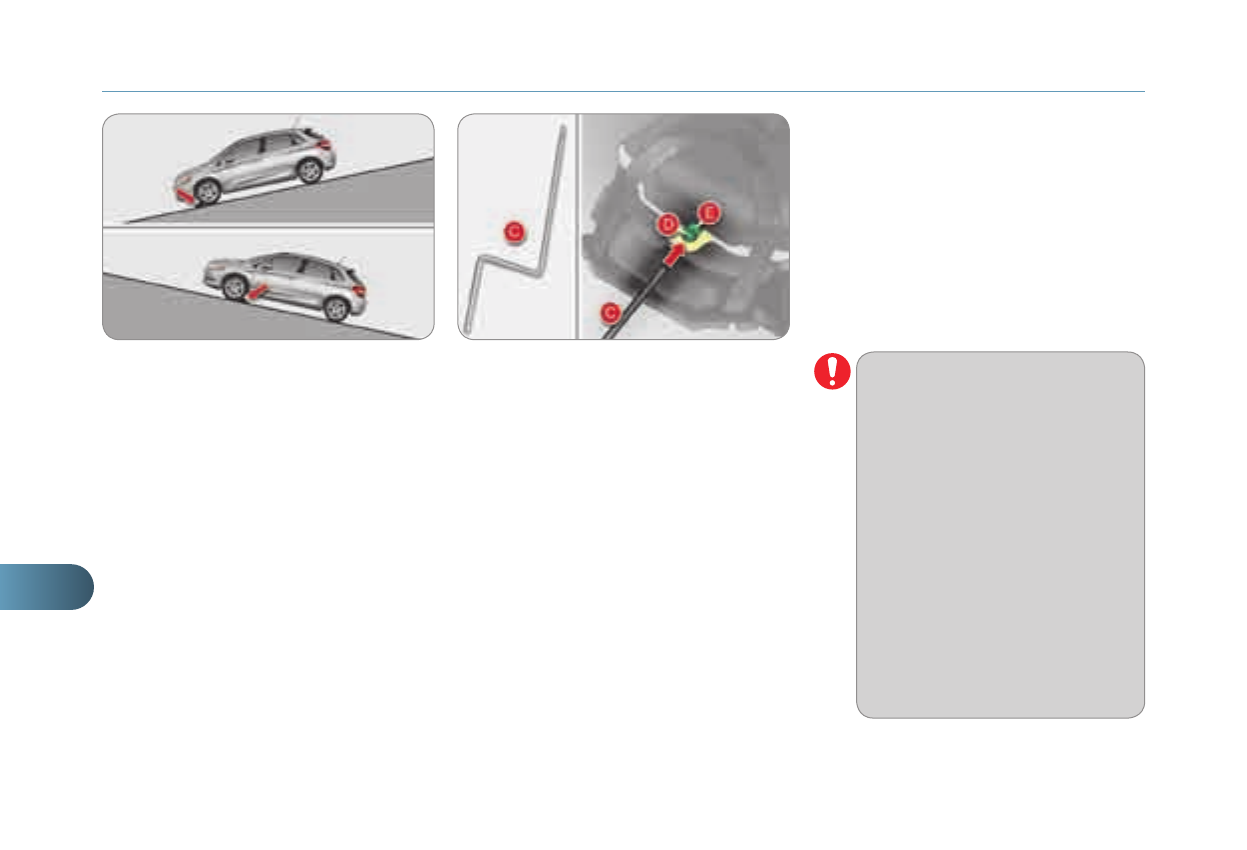 C

D E

C