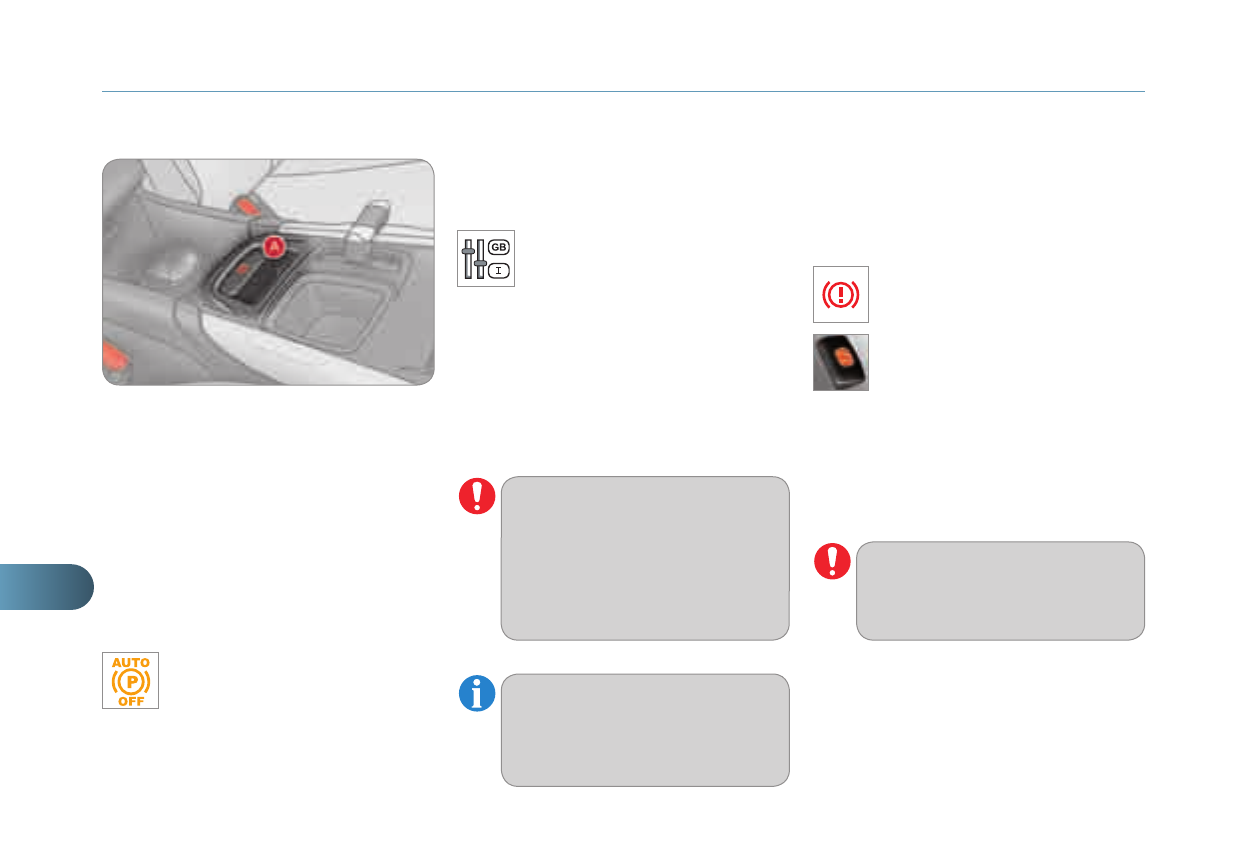 A

GB
I

AUTO
P
OFF