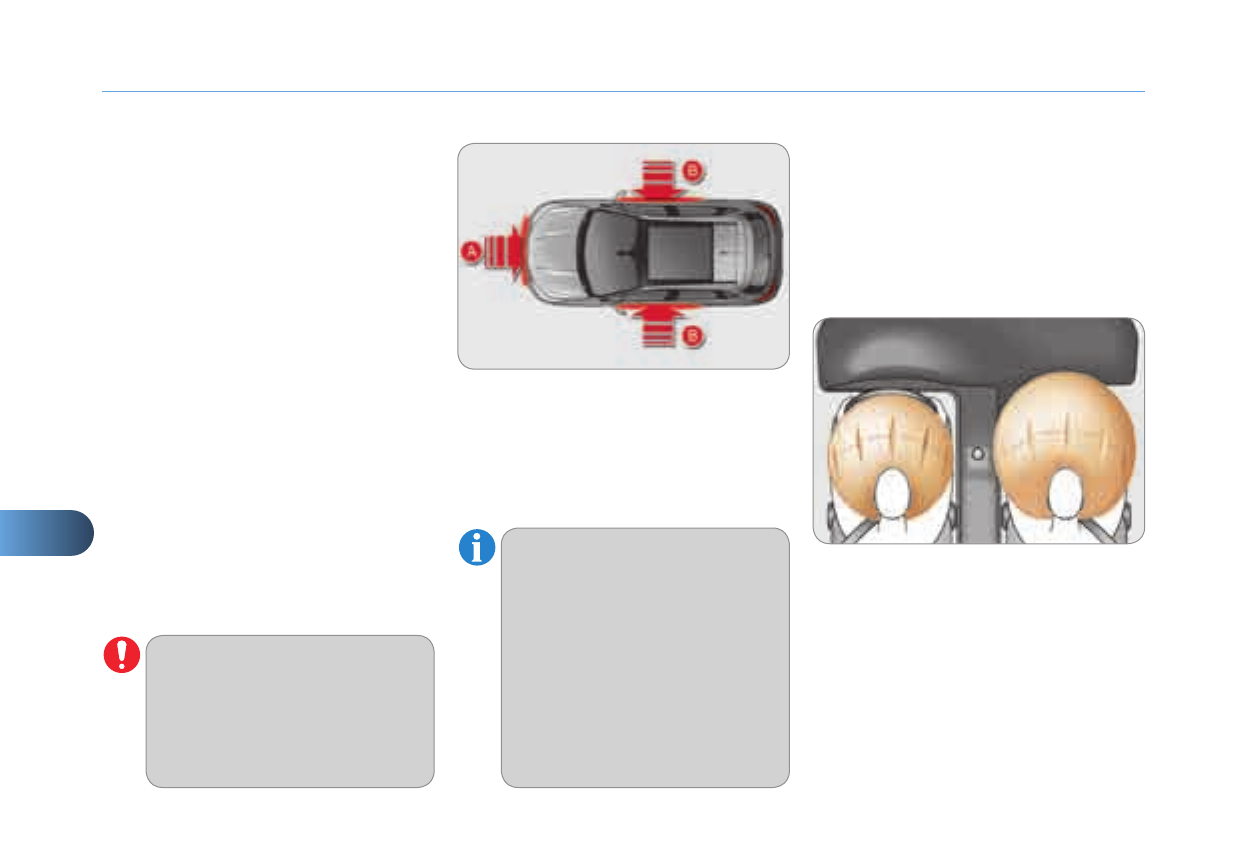 B

A

B