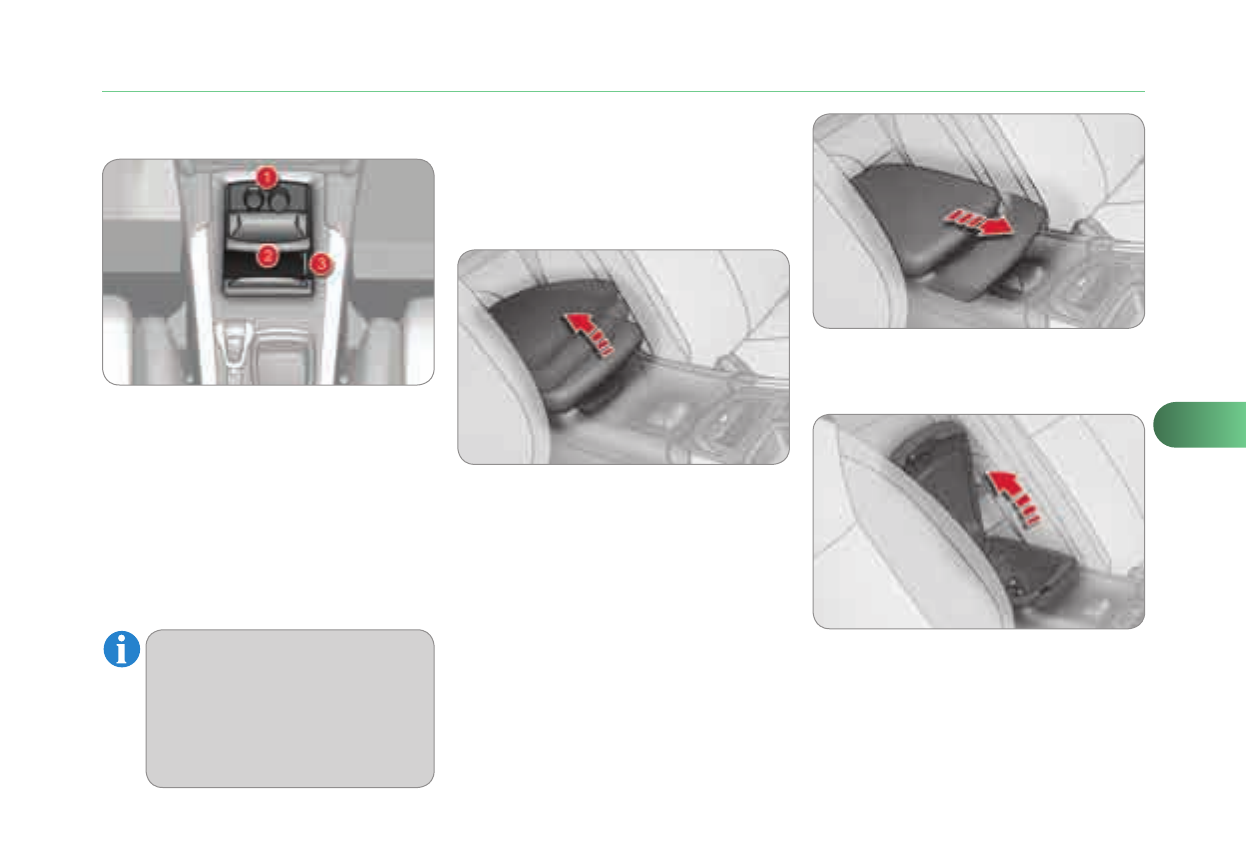 1

2

3