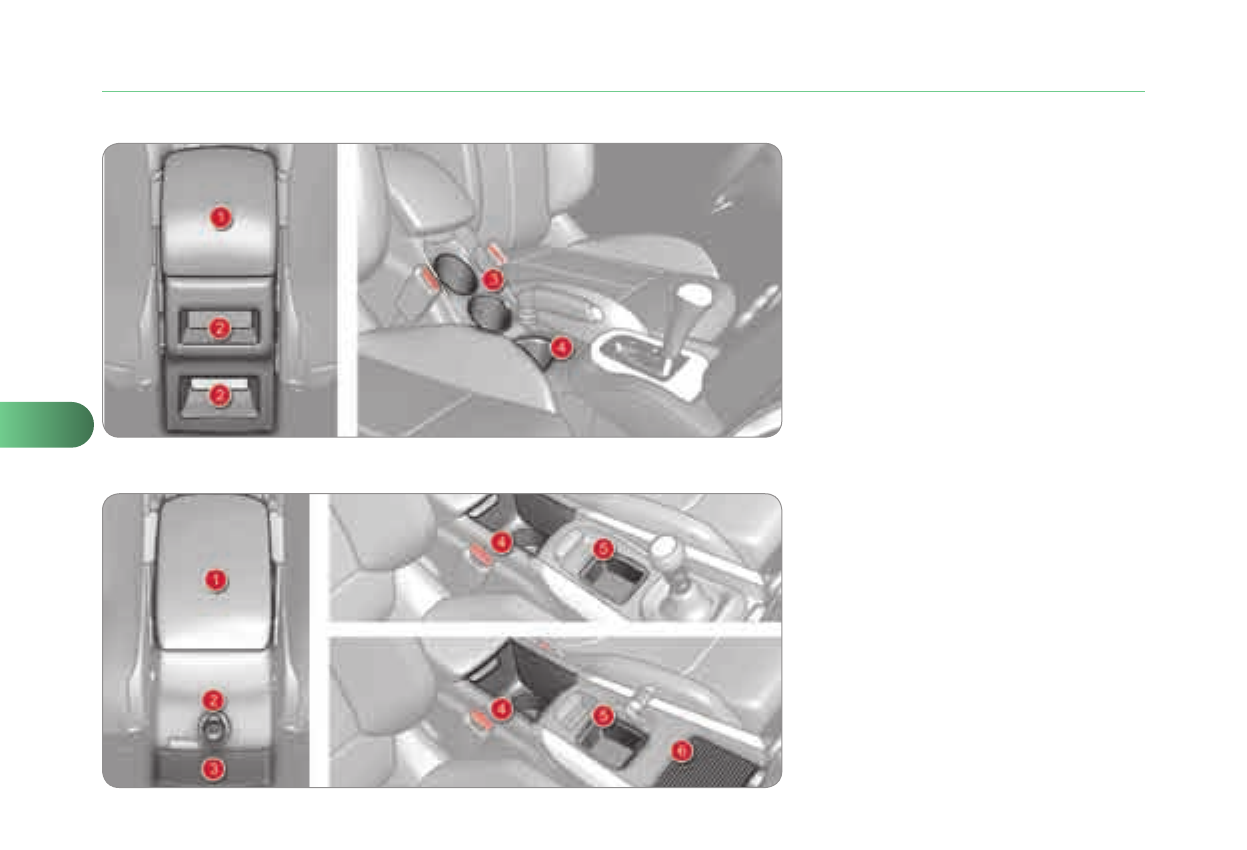 1
2
2
3
4

1
2
3
4
5
4
5
6