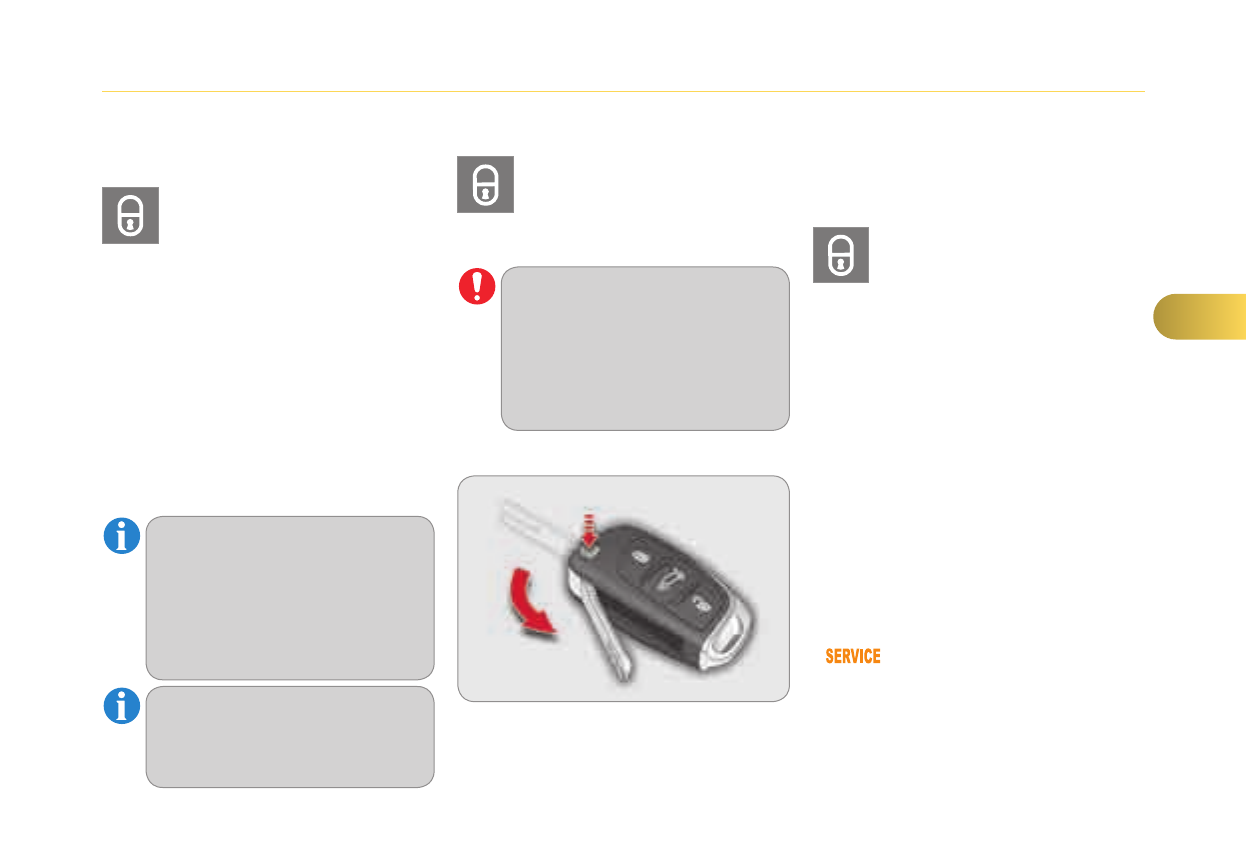 SERVICE