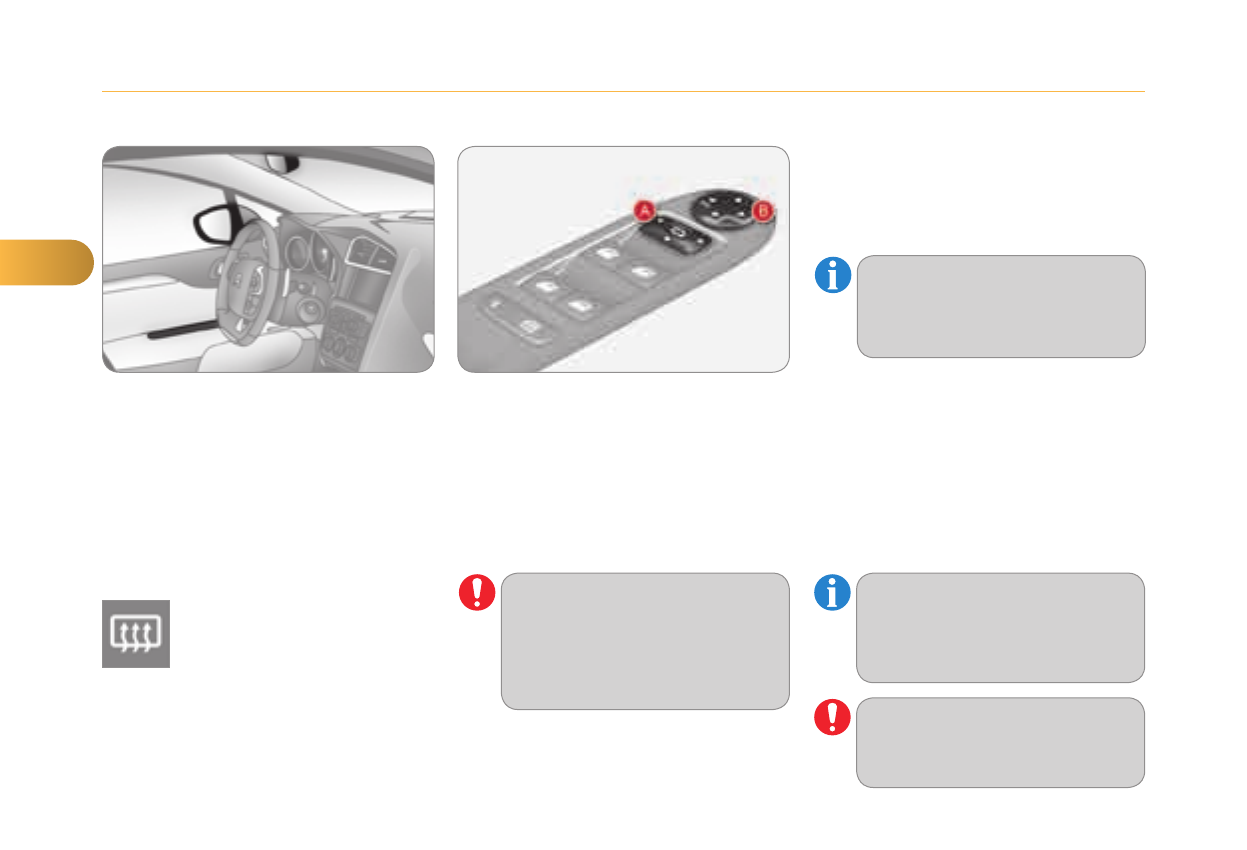 A

B