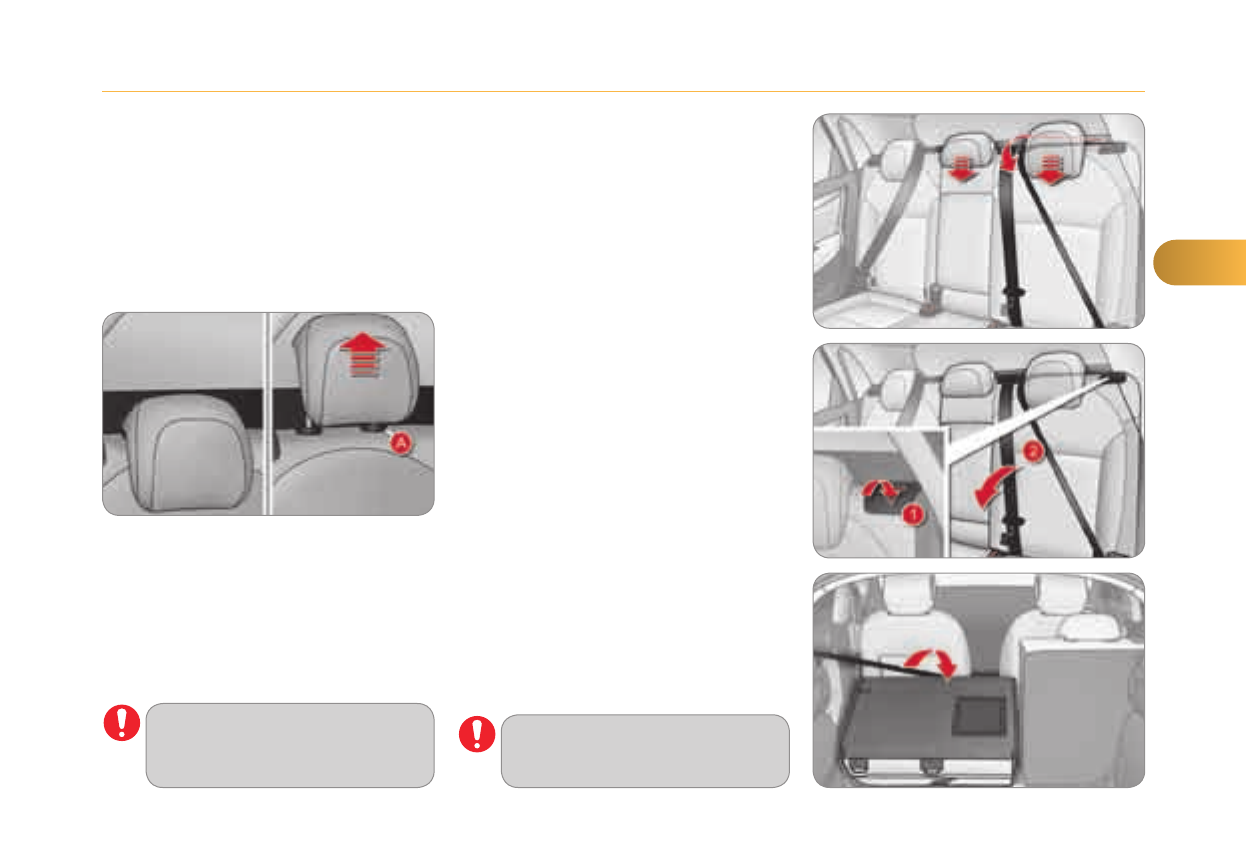 A

1

2