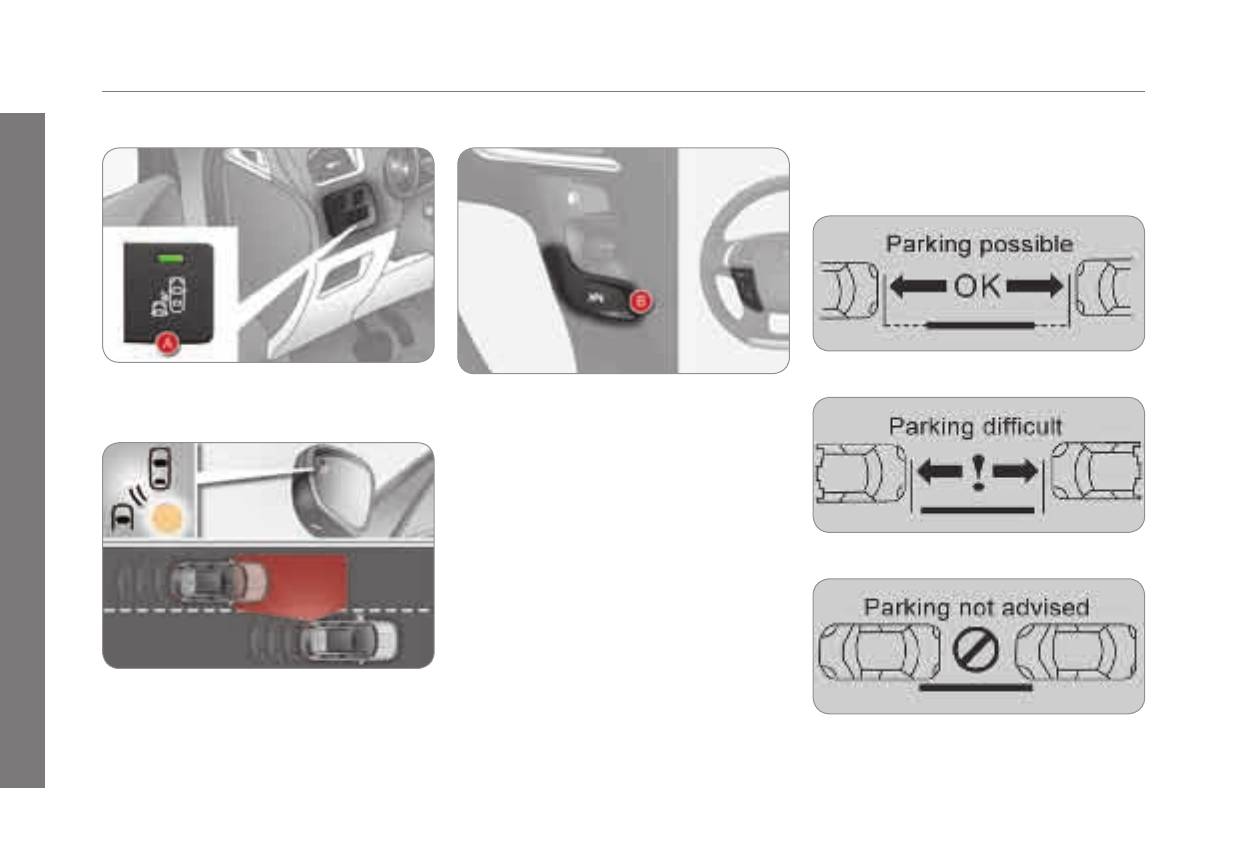 A

B

Parking possible

OK

Parking difficult

!

Parking not advised