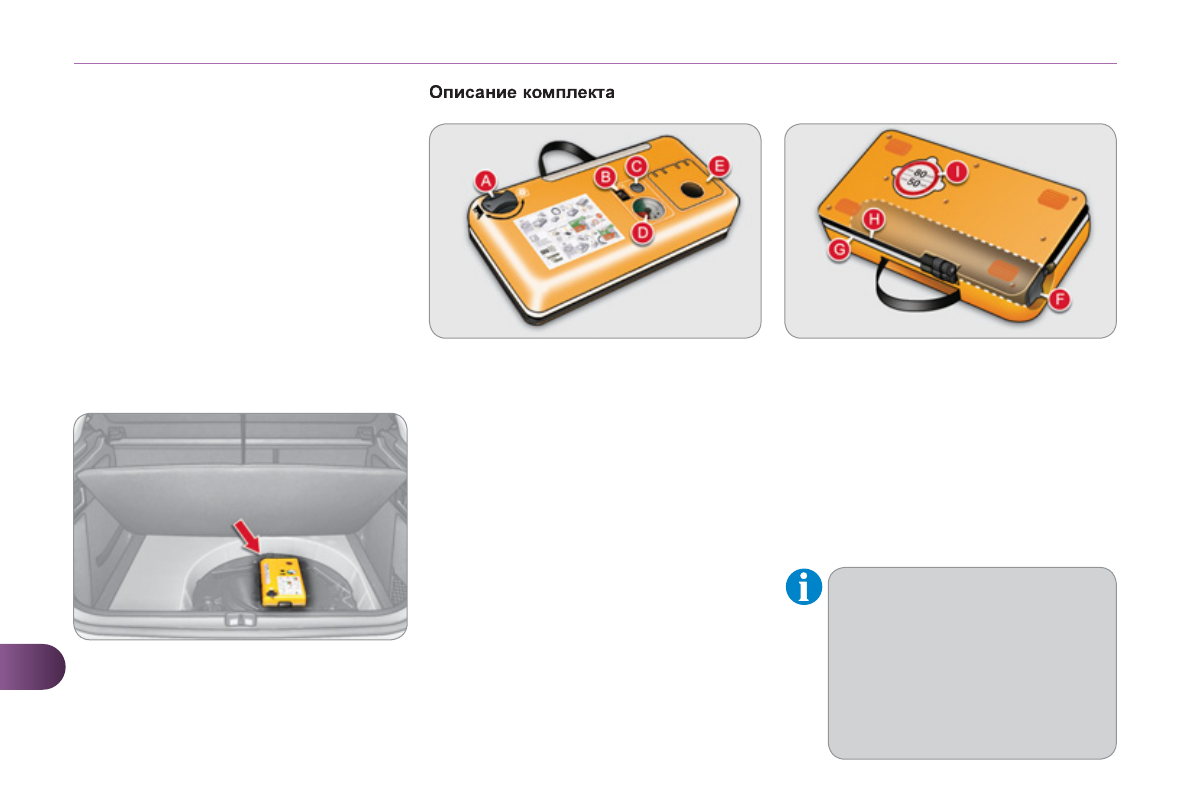 Описание комплекта

A

B

C

D

E

80

50

I

H

G

F