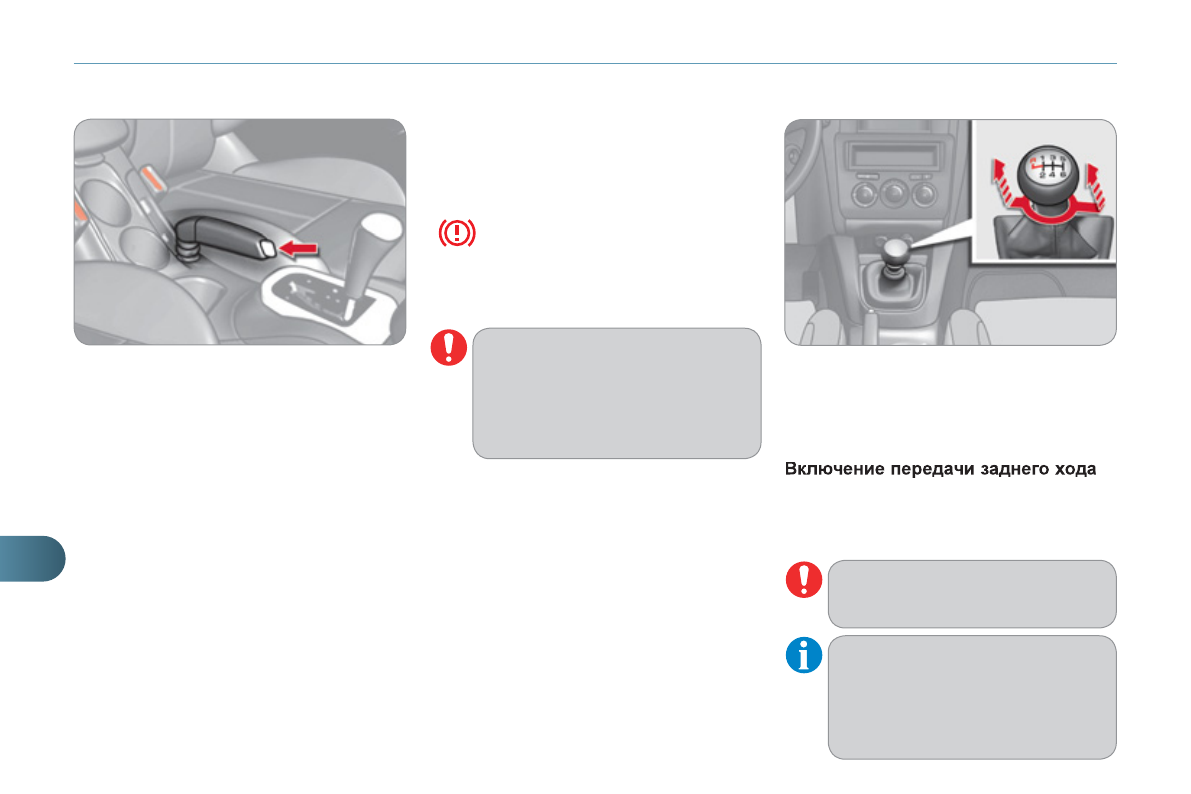 Включение передачи заднего хода