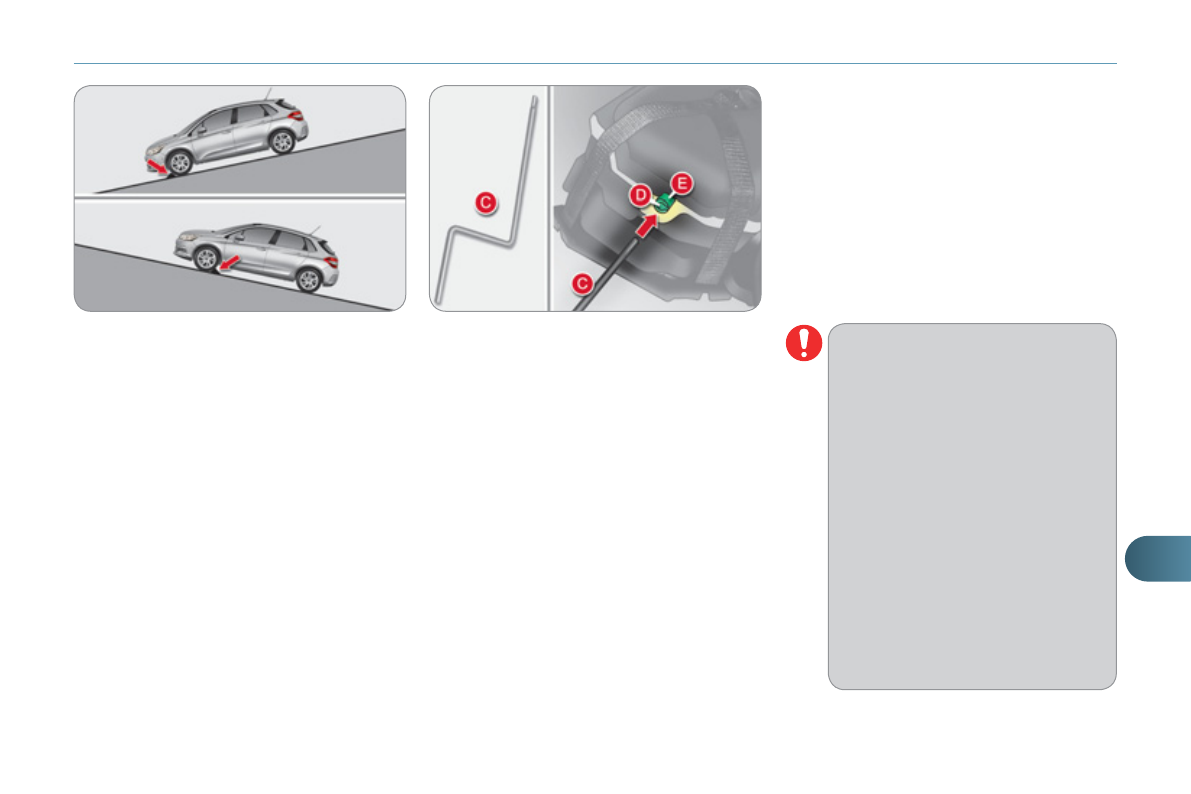 C

D

E

C