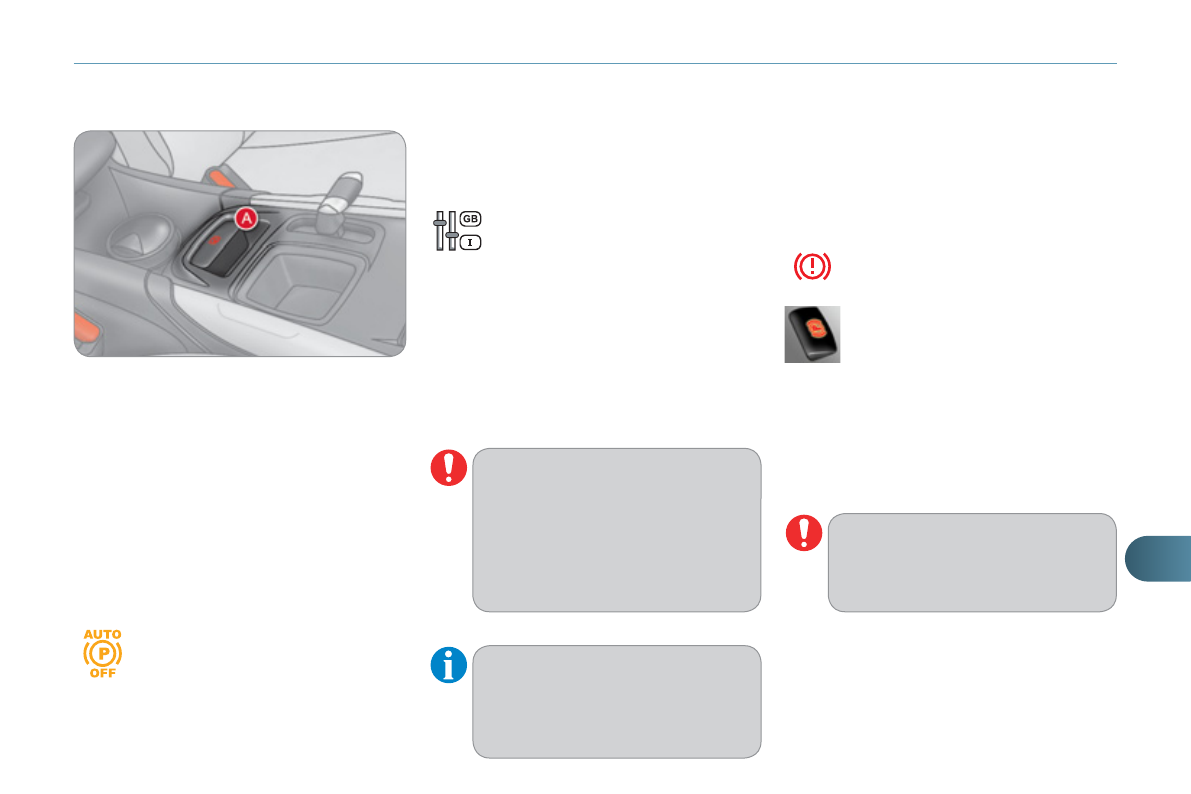 A

GB
I

AUTO
P
OFF