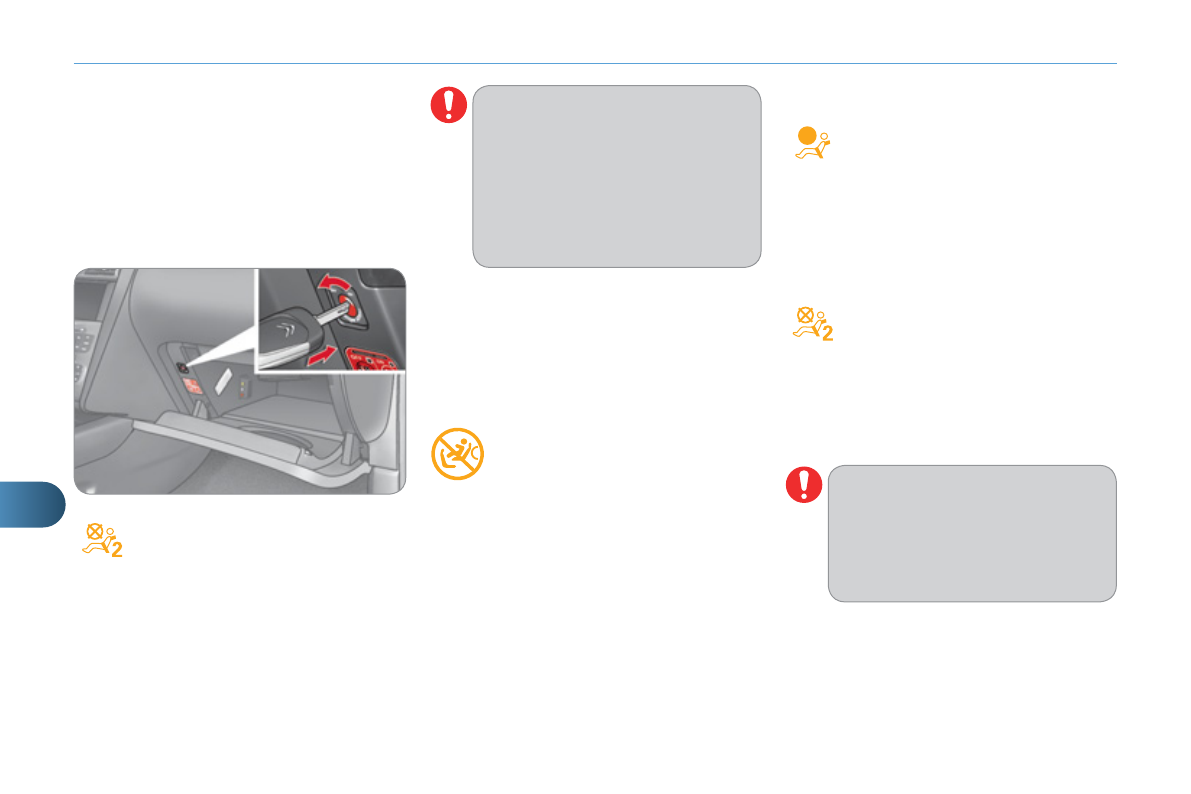 2

2