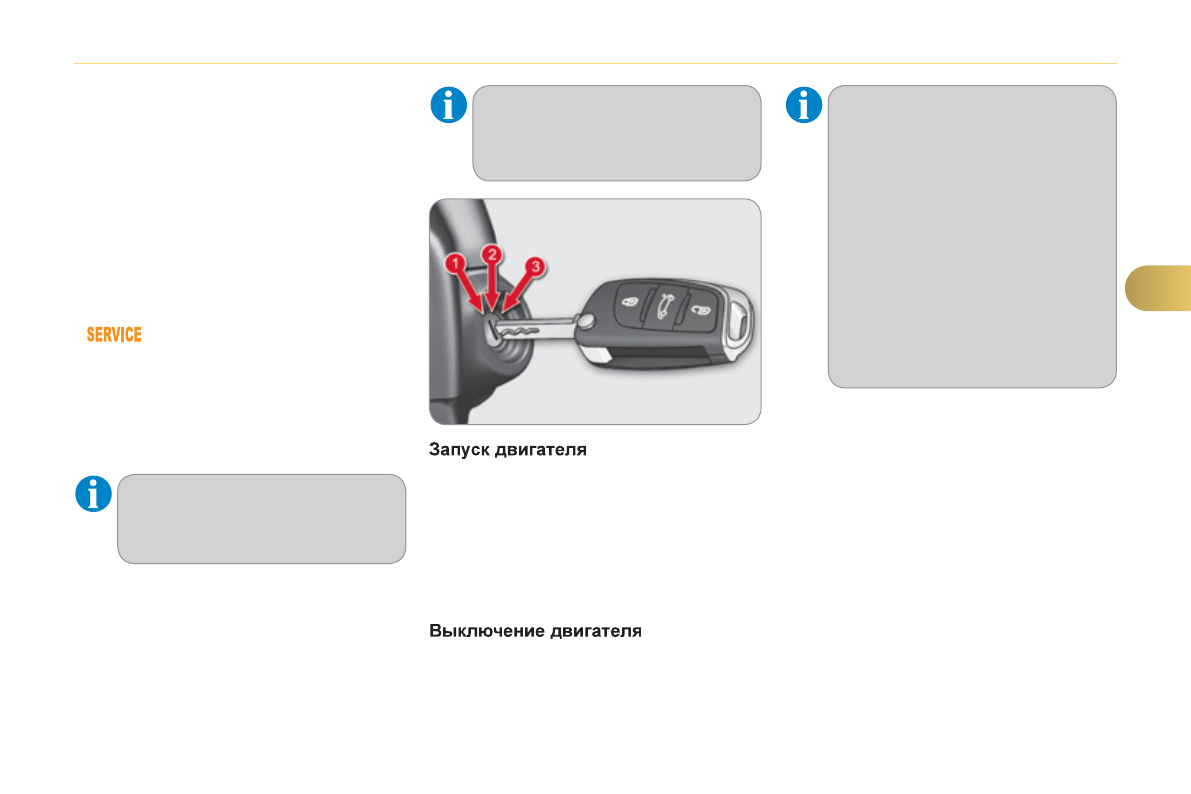 SERVICE

1
2
3

Запуск двигателя

Выключение двигателя