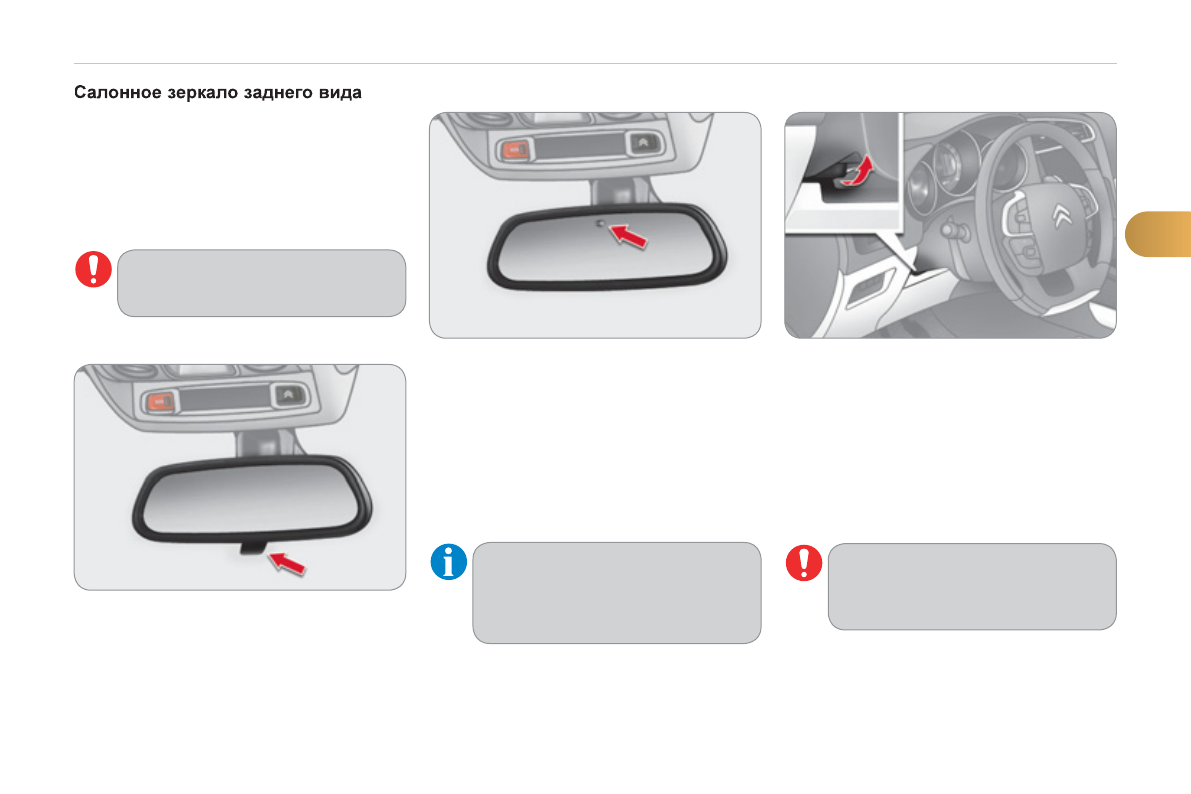 Салонное зеркало заднего вида