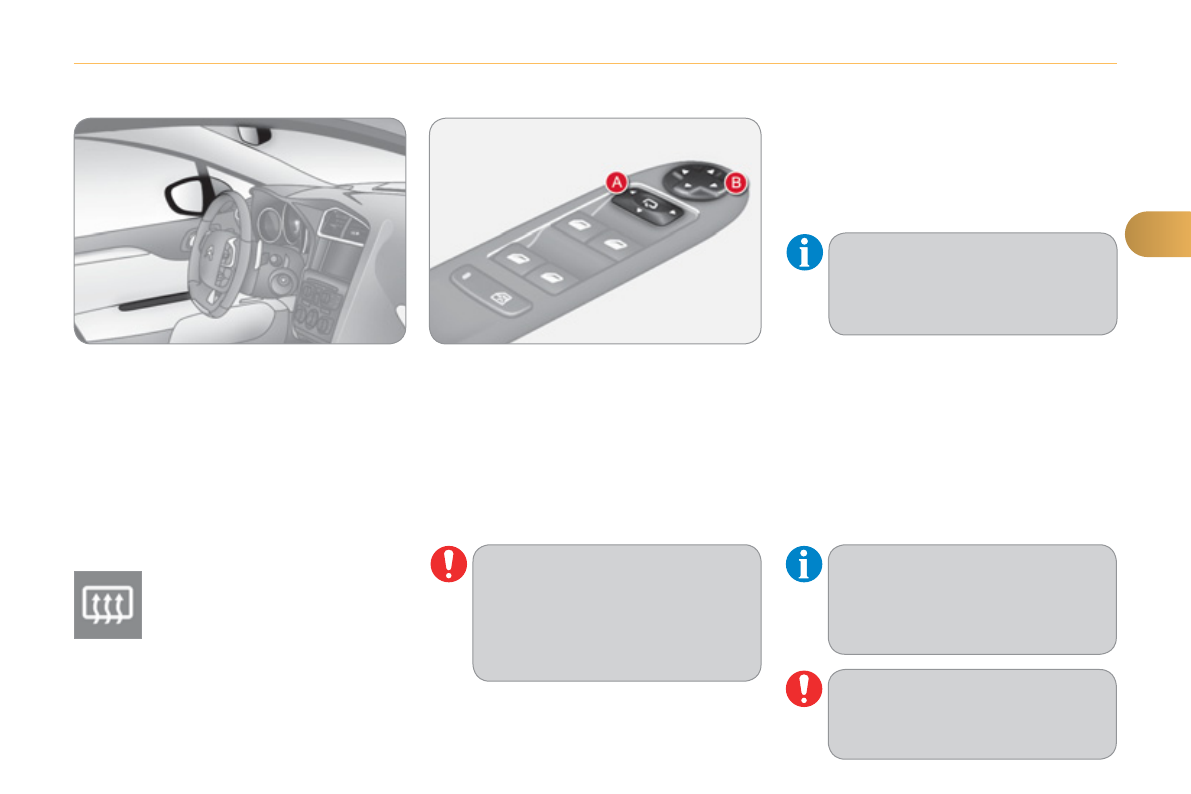 A
B