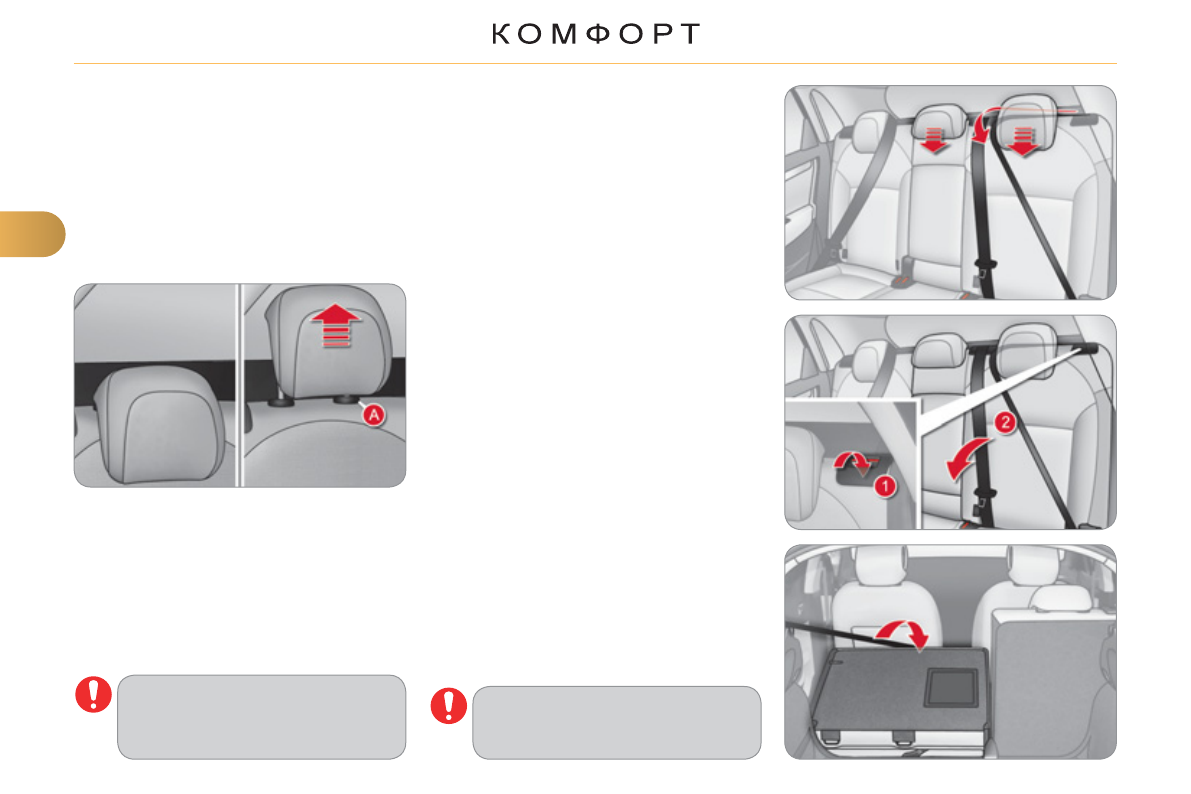 КОМФОРТ

A

1

2