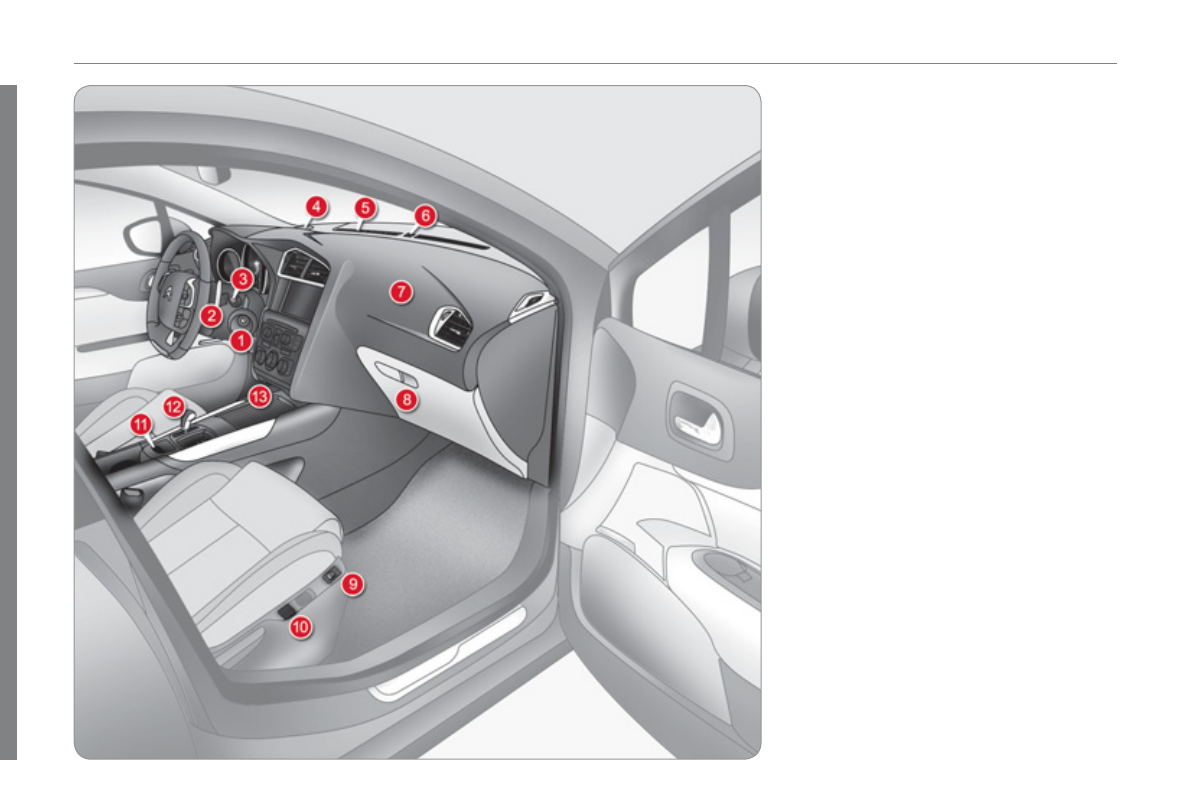 4
5
6
3
7
2
1
8
13
12
11
9
10