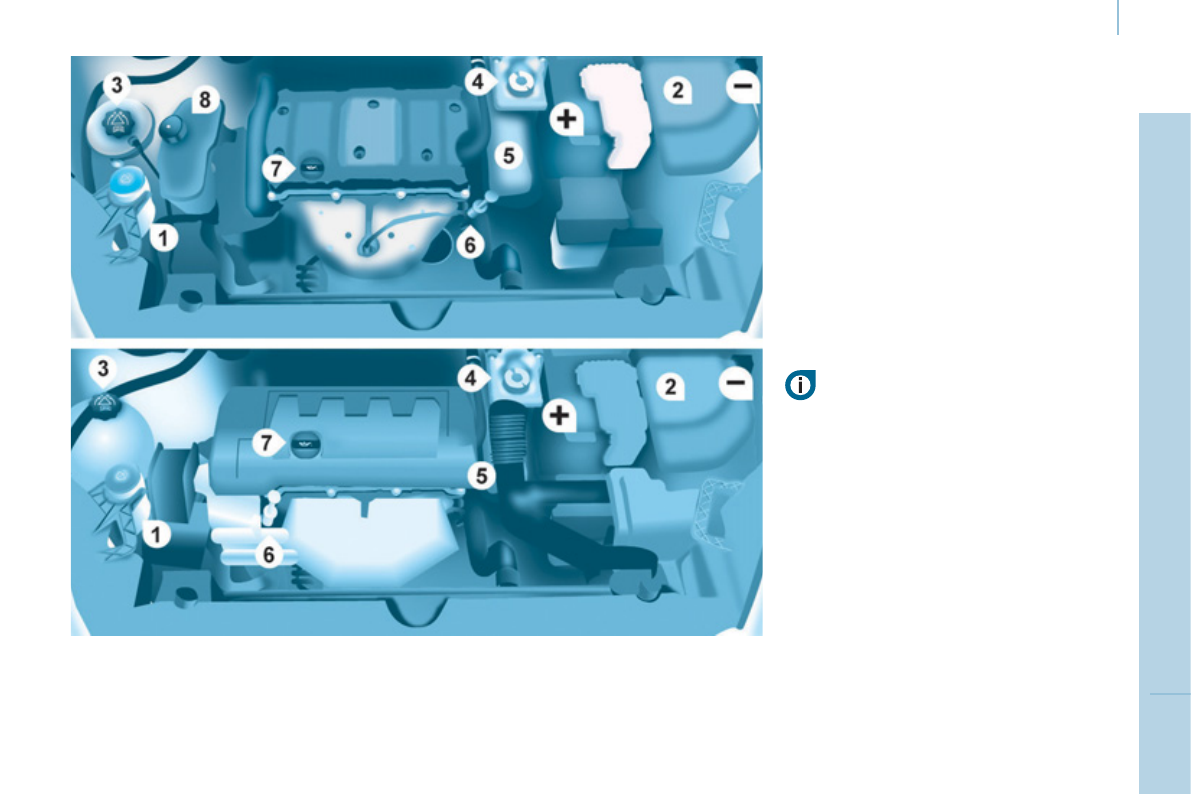 3
8
4
2
−
+
7
5
1
6

3
4
2
−
+
7
5
1
6

i