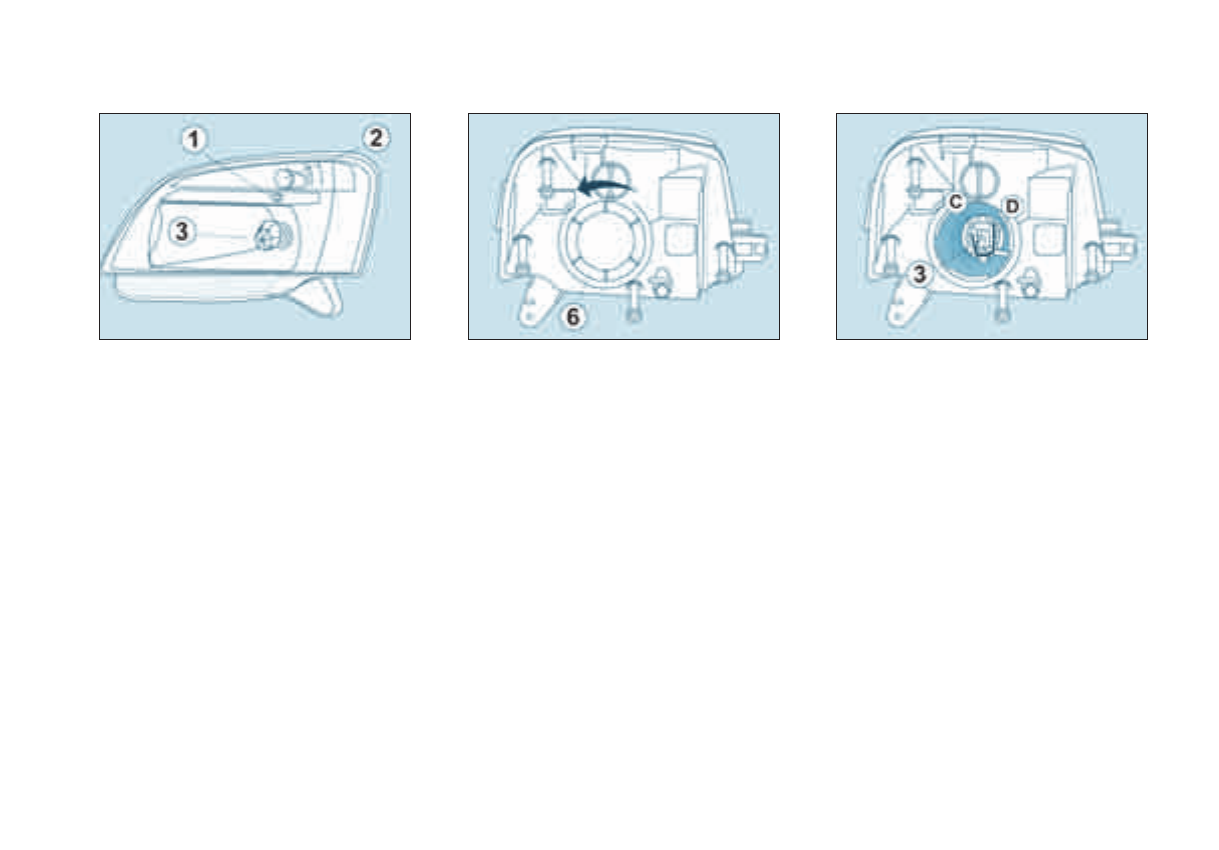 1
2
3

6

C
D
3