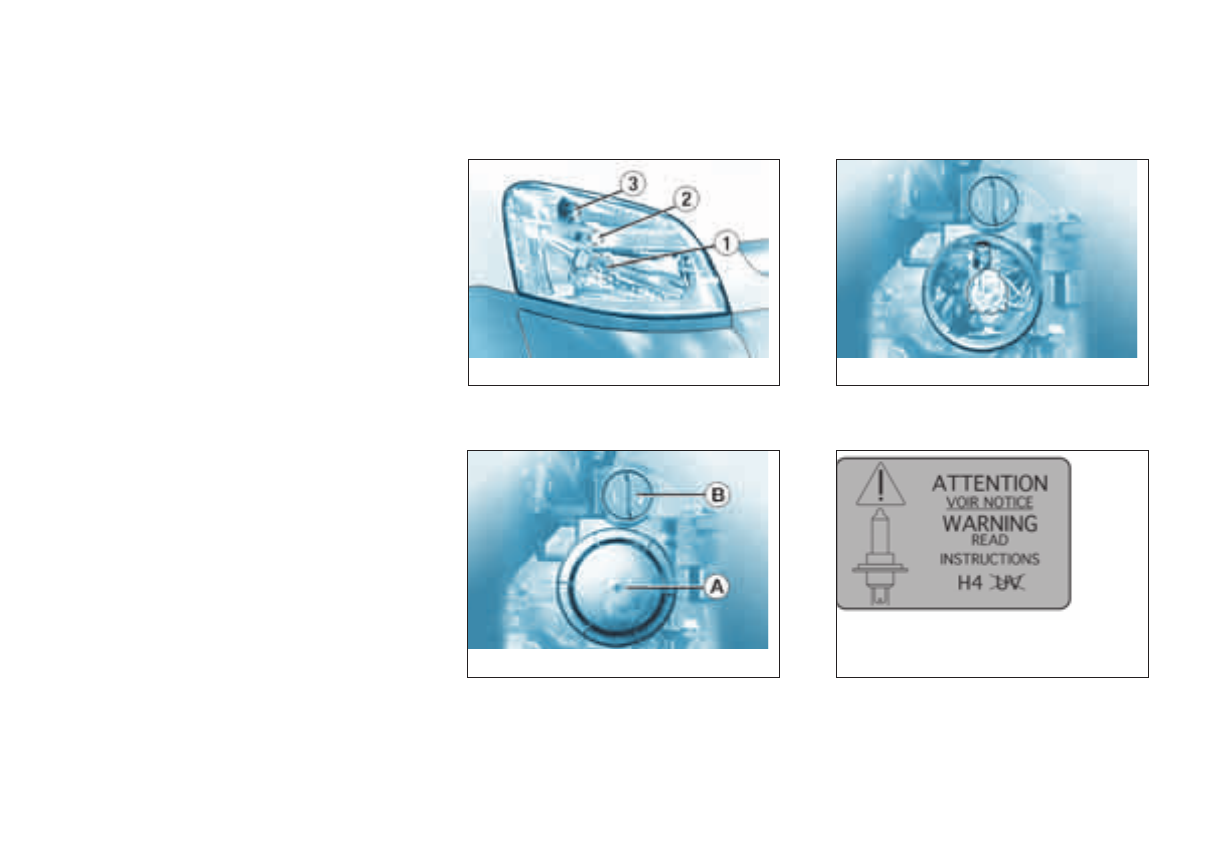 3
2
1

B
A

ATTENTION
VOIR NOTICE
WARNING
READ
INSTRUCTIONS
H4 UV