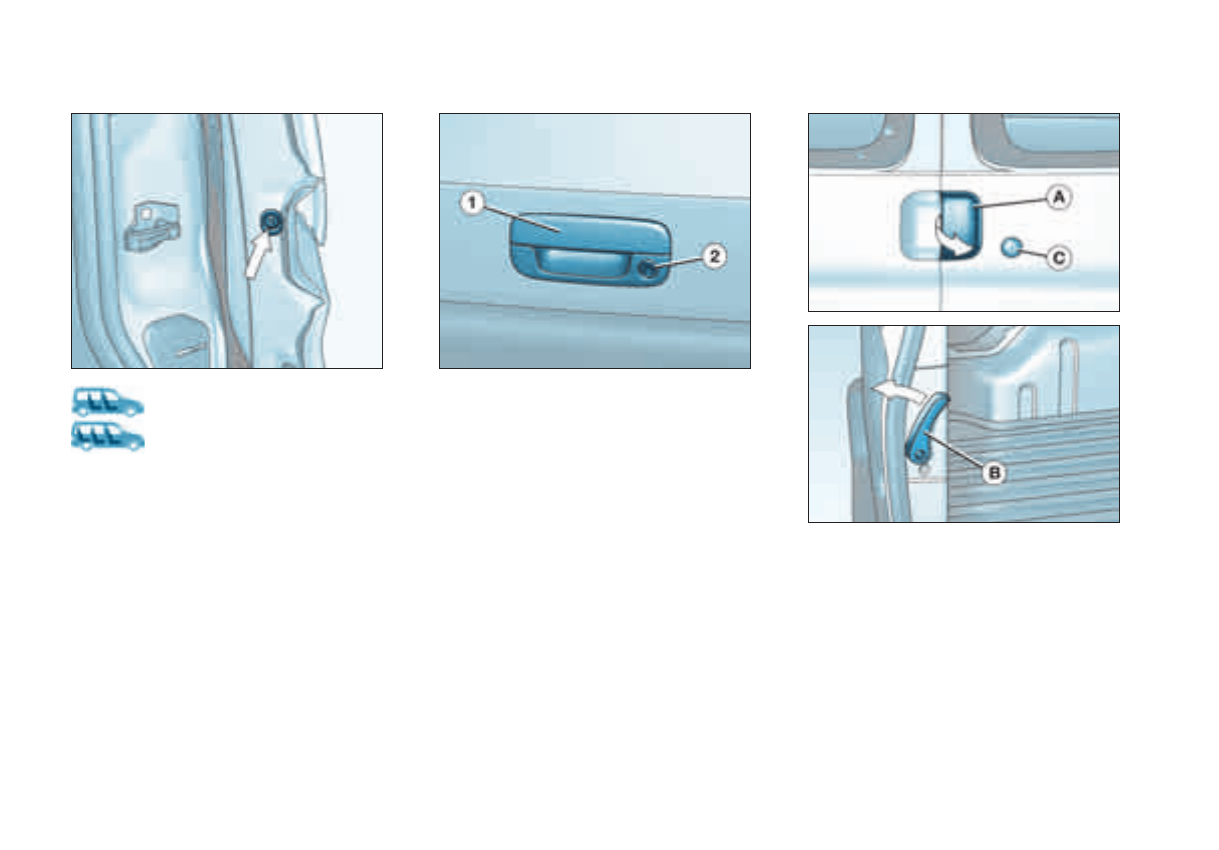 1
2
A
C
B