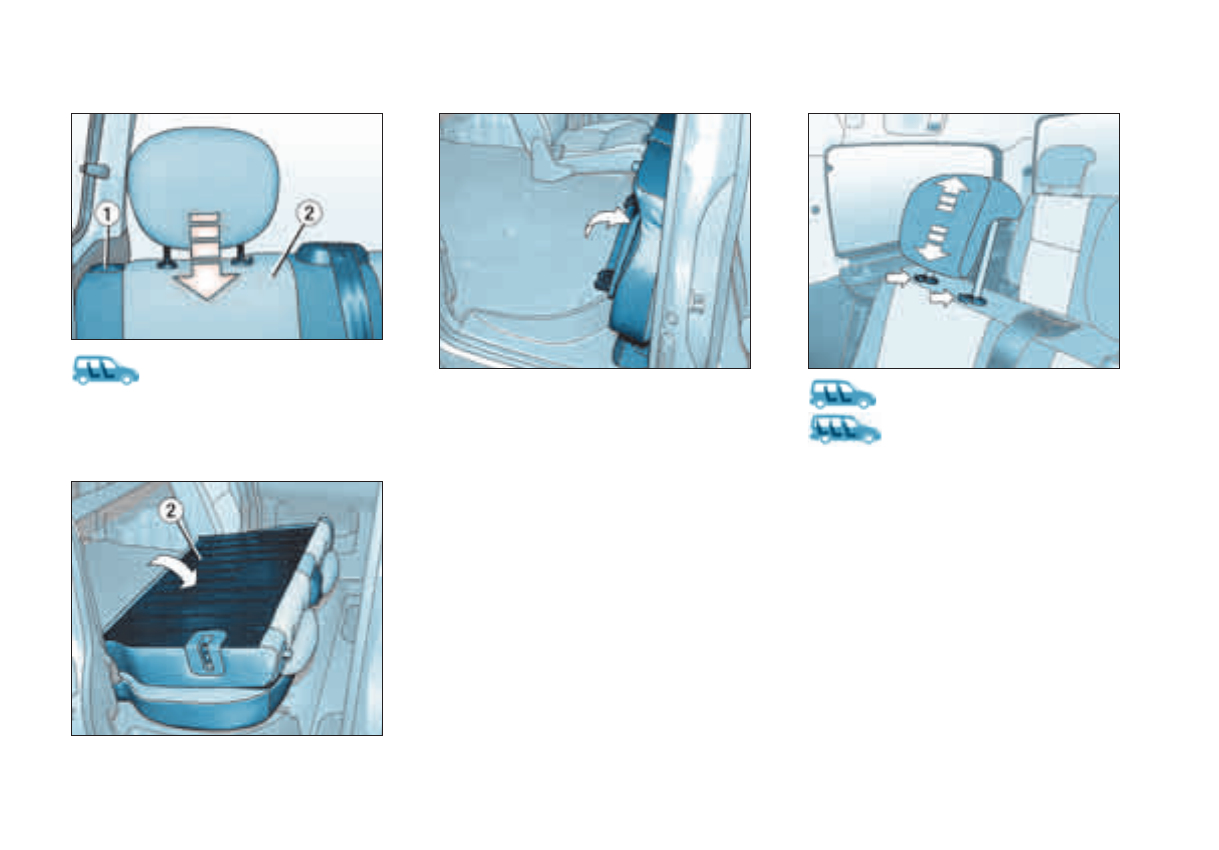 1

2

2