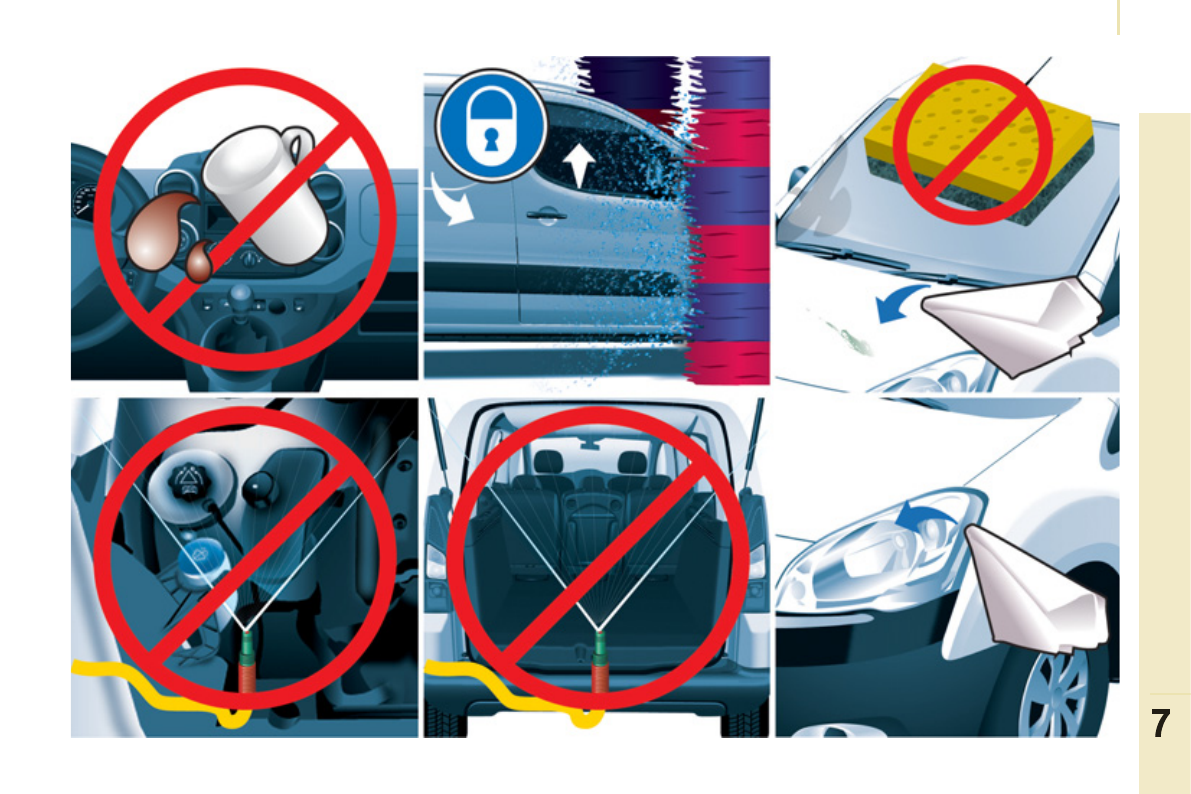 7