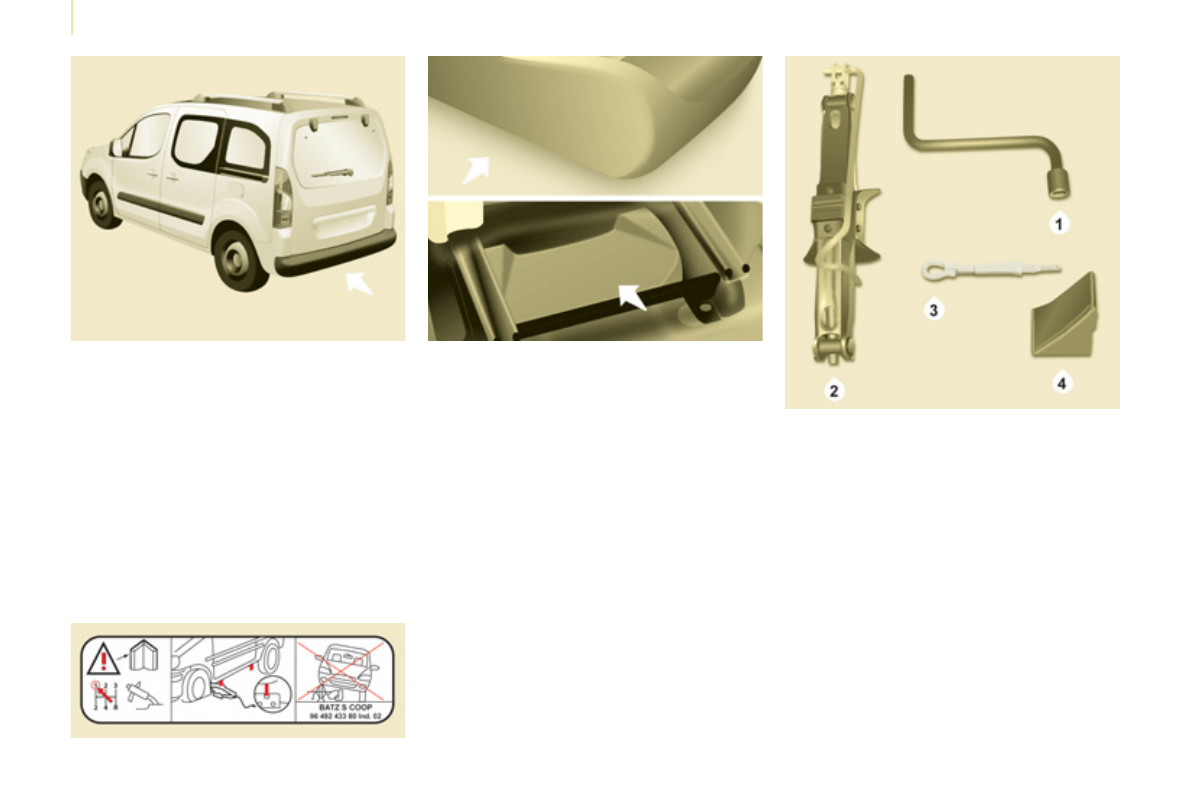 1

3

2

4

BATZ S COOP
96 492 433 80 Ind. 02