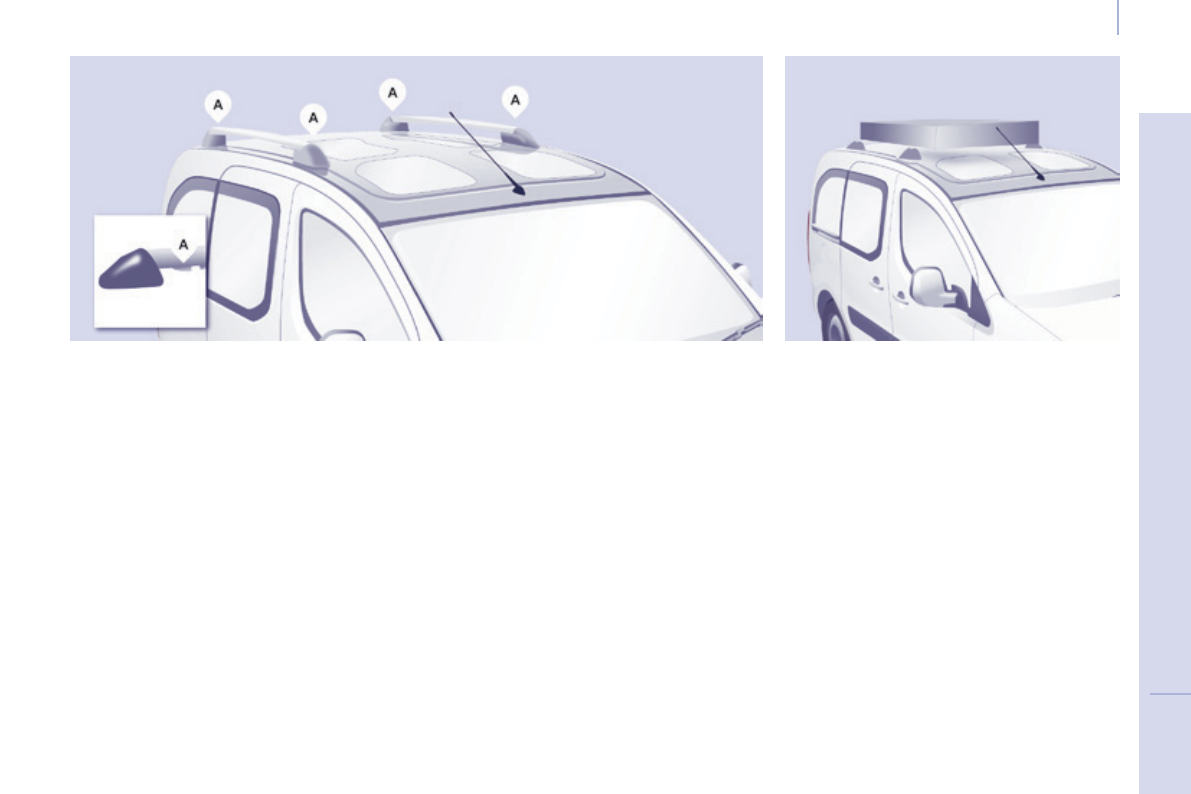 A
A
A
A
A