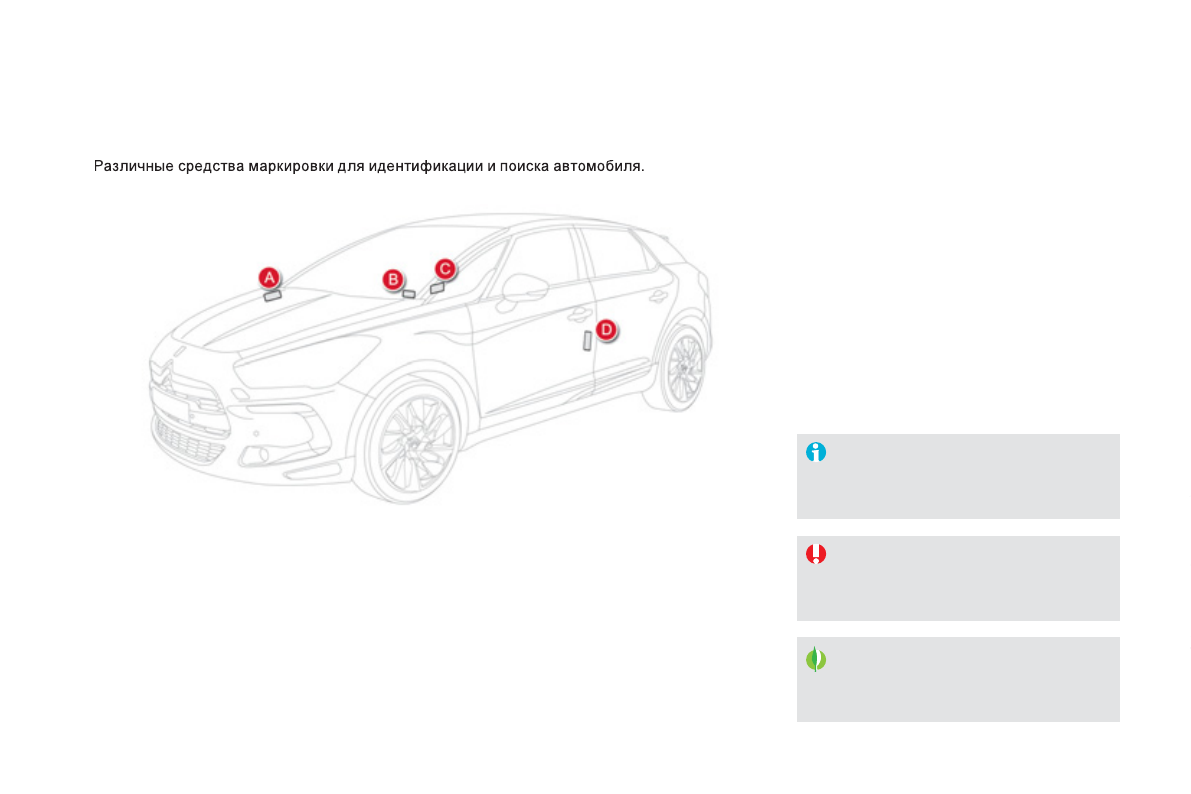 Различные средства маркировки для идентификации и поиска автомобиля.

A

B

C

D