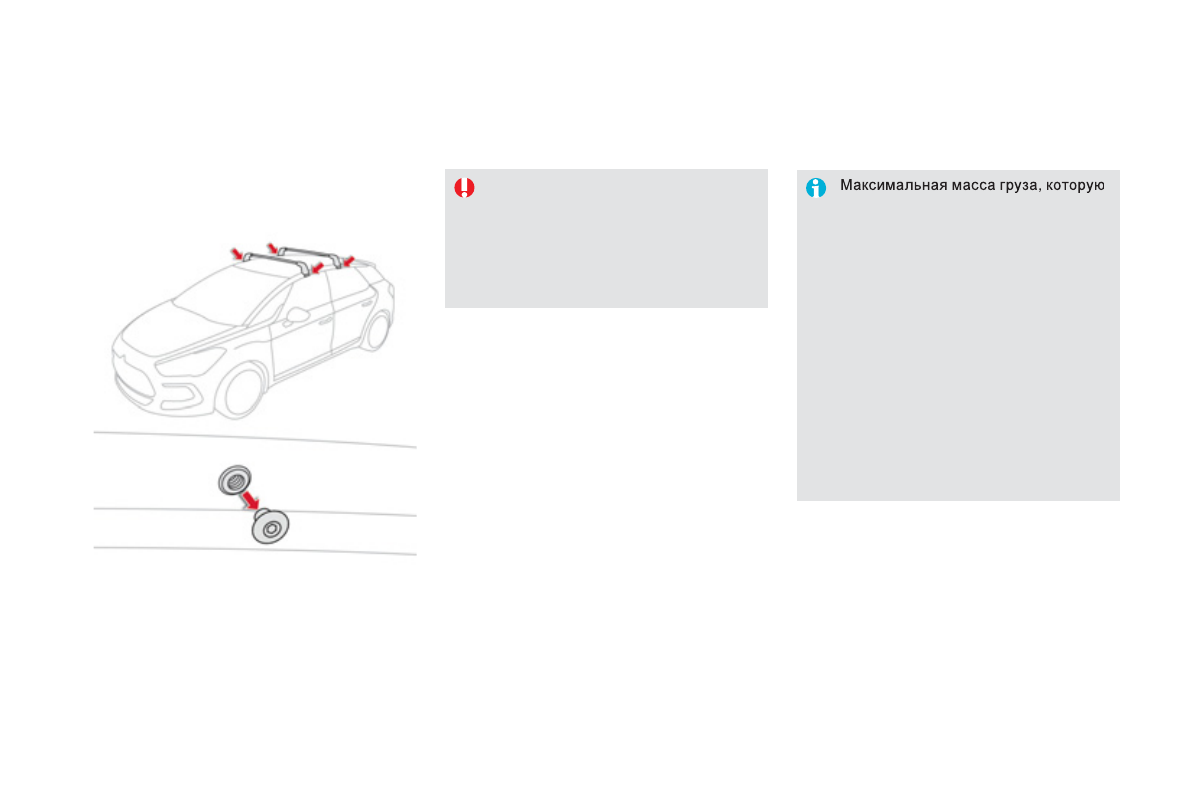 Максимальная масса груза, которую