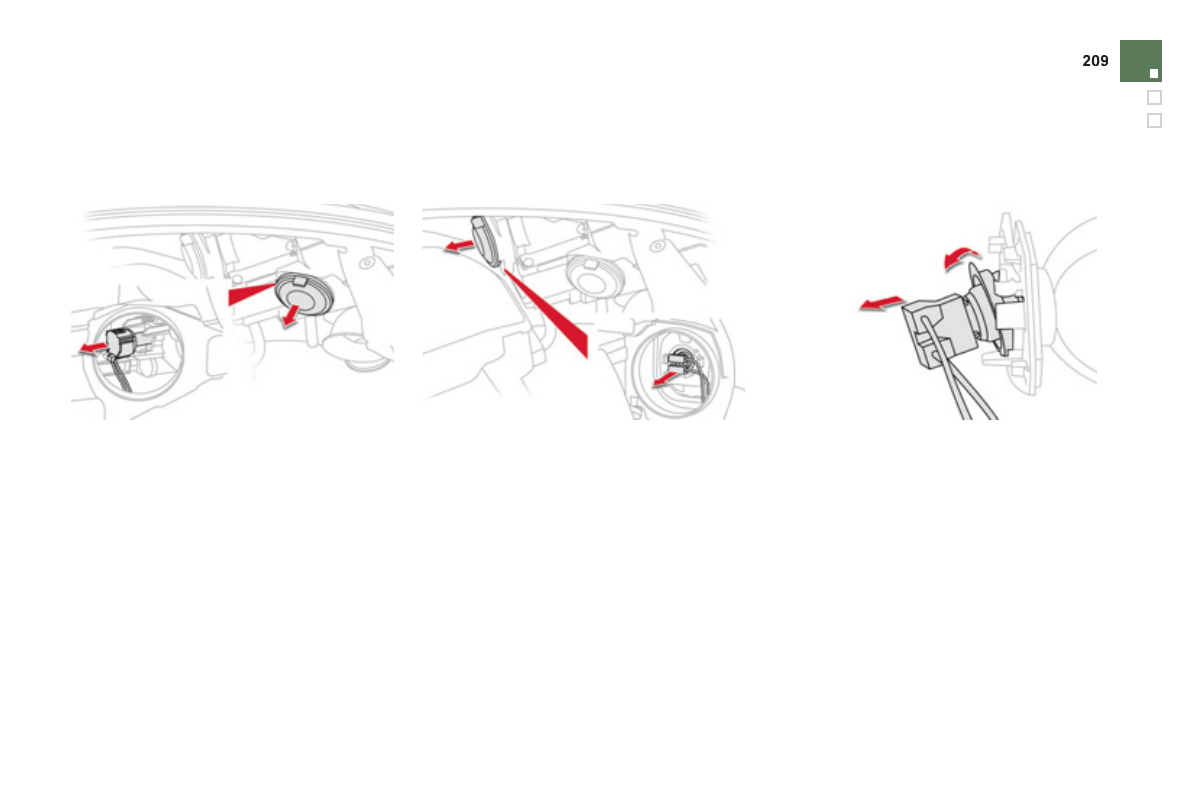 209