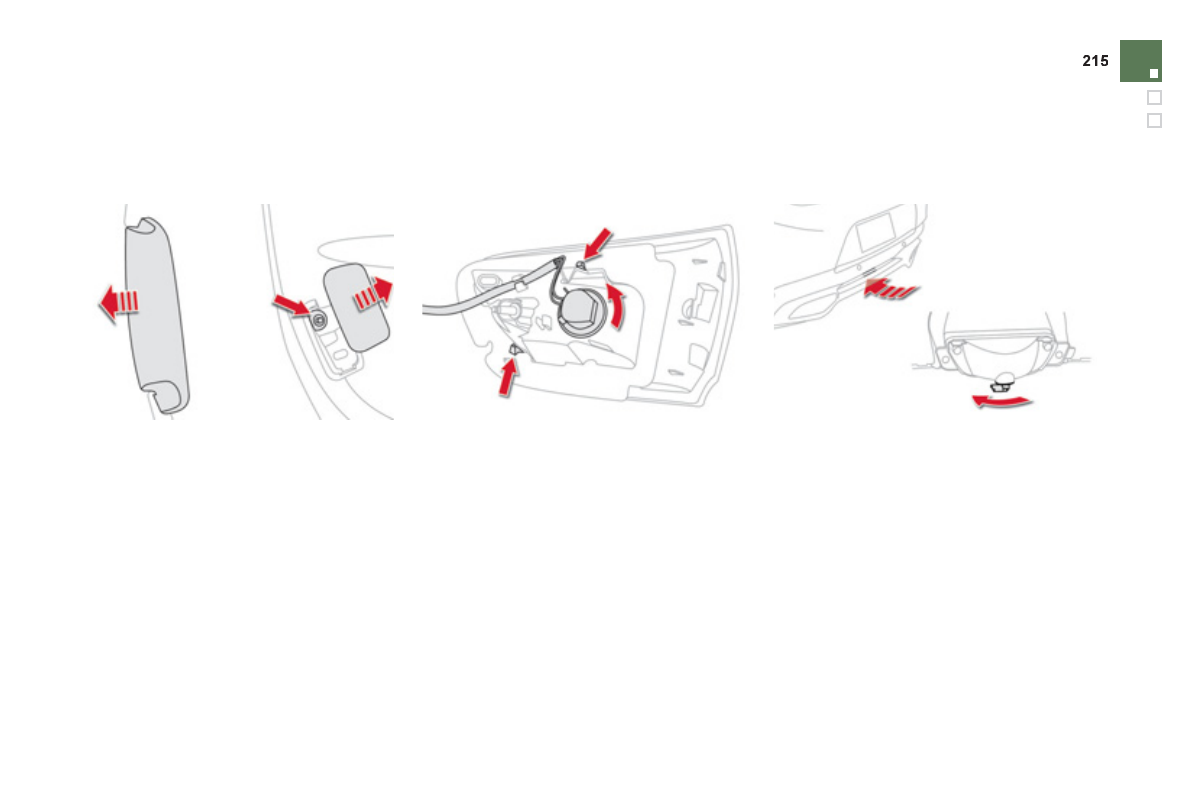 215