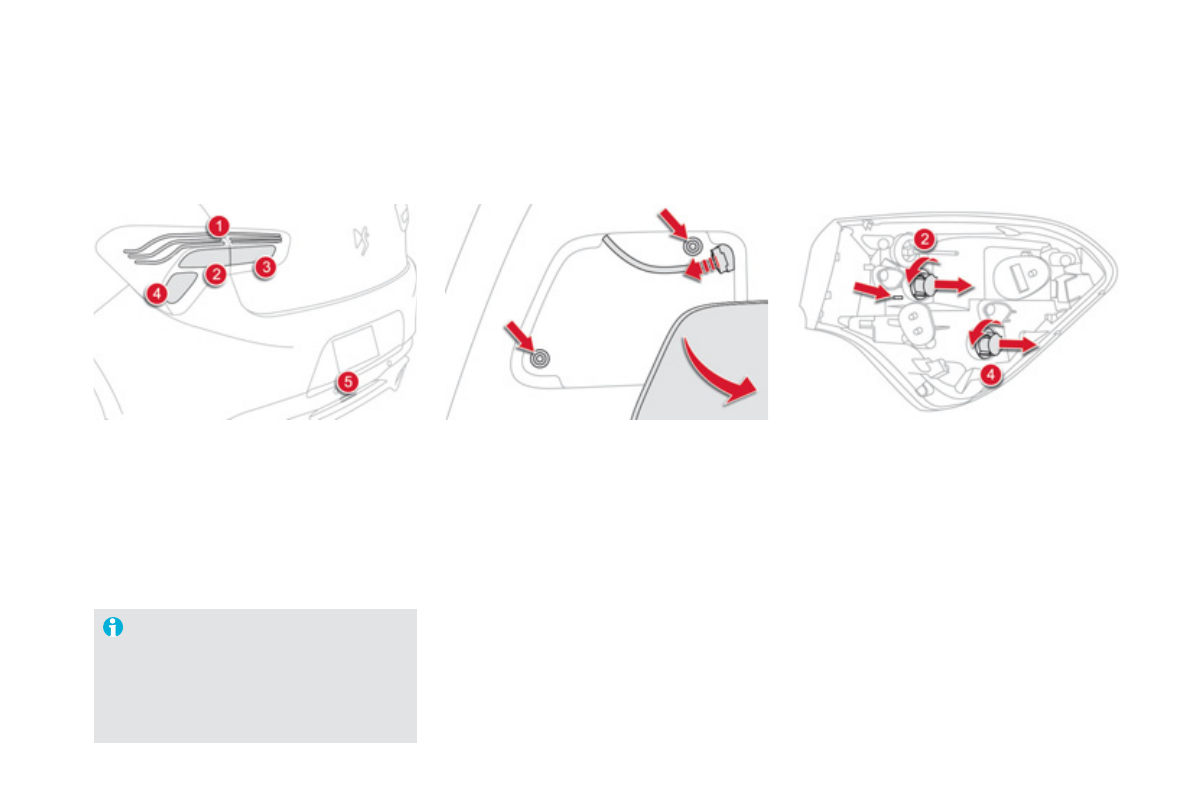 1
2
3
4
5

2
4