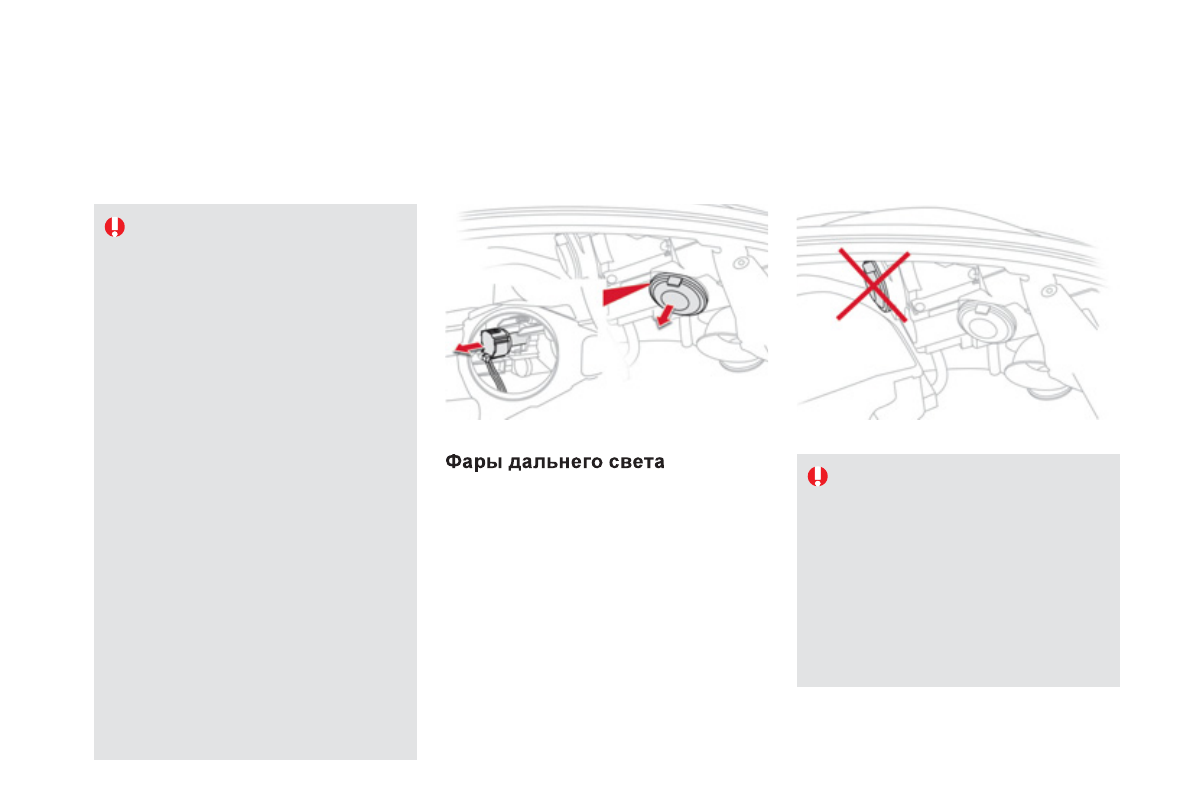 Фары дальнего света