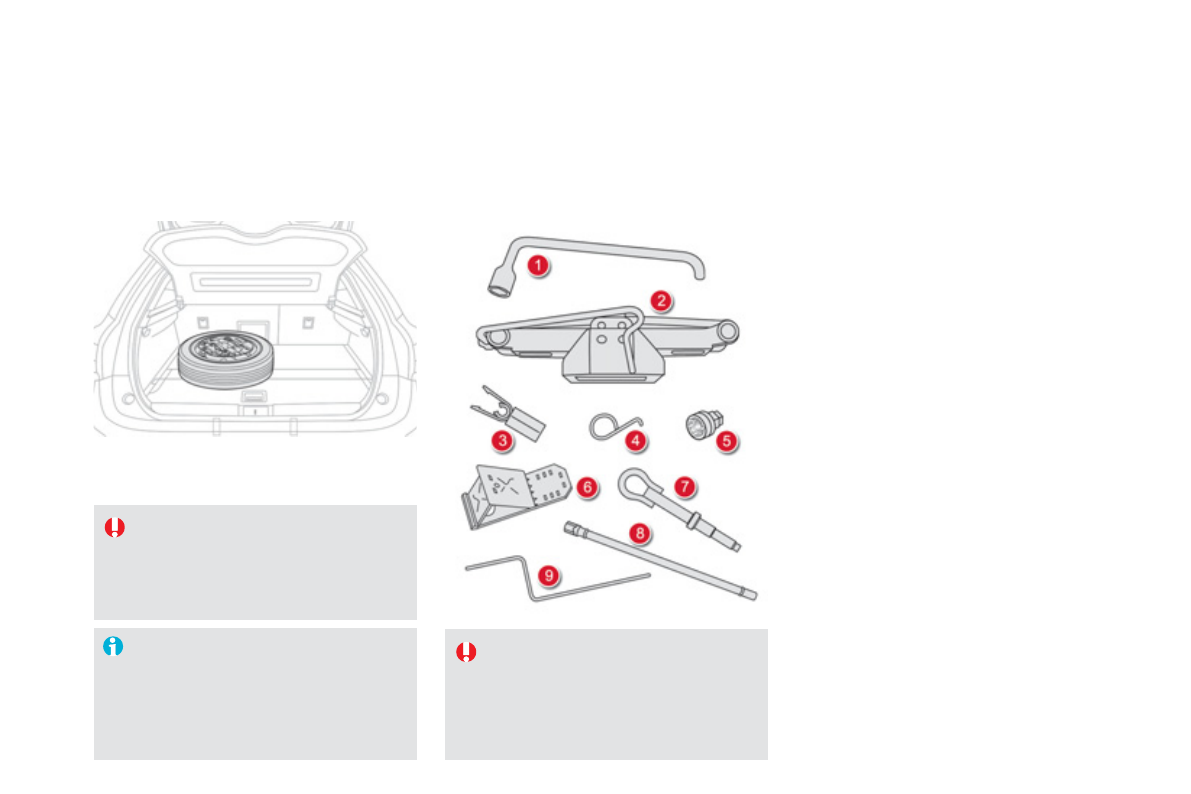 1
2
3
4
5
6
7
8
9