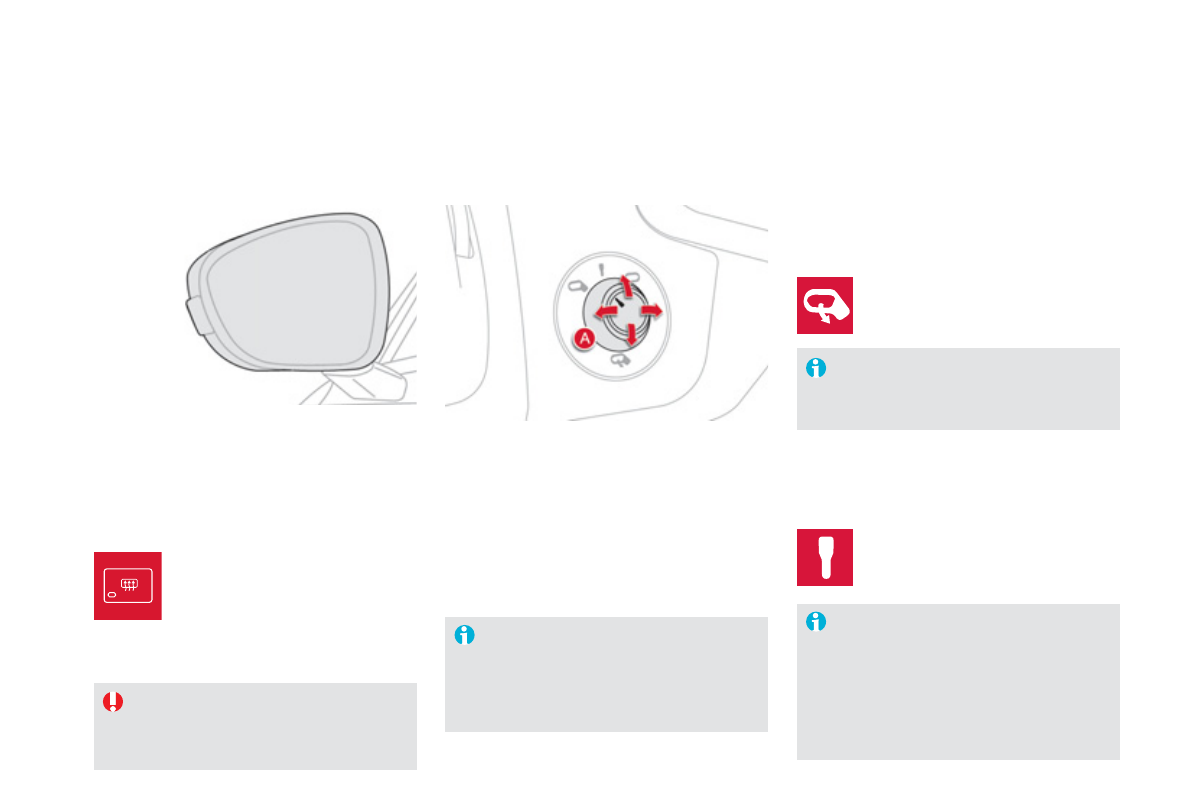 A