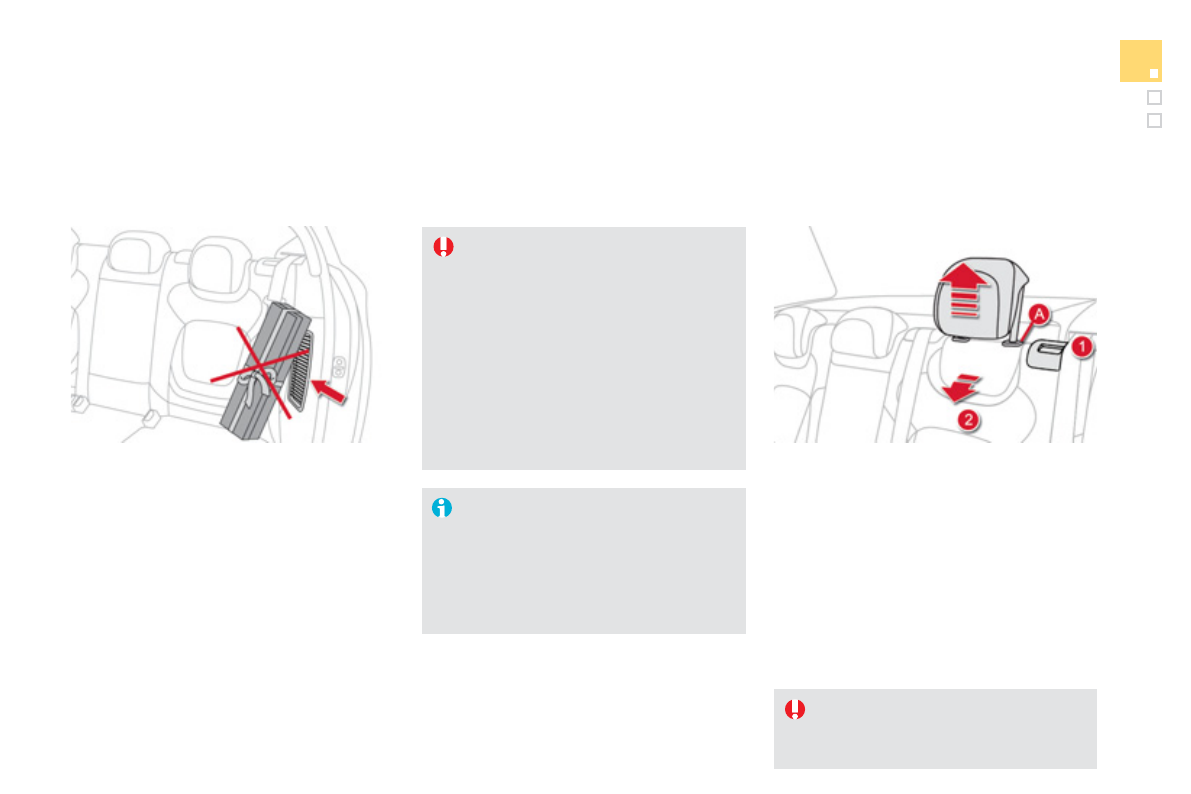 A

1

2